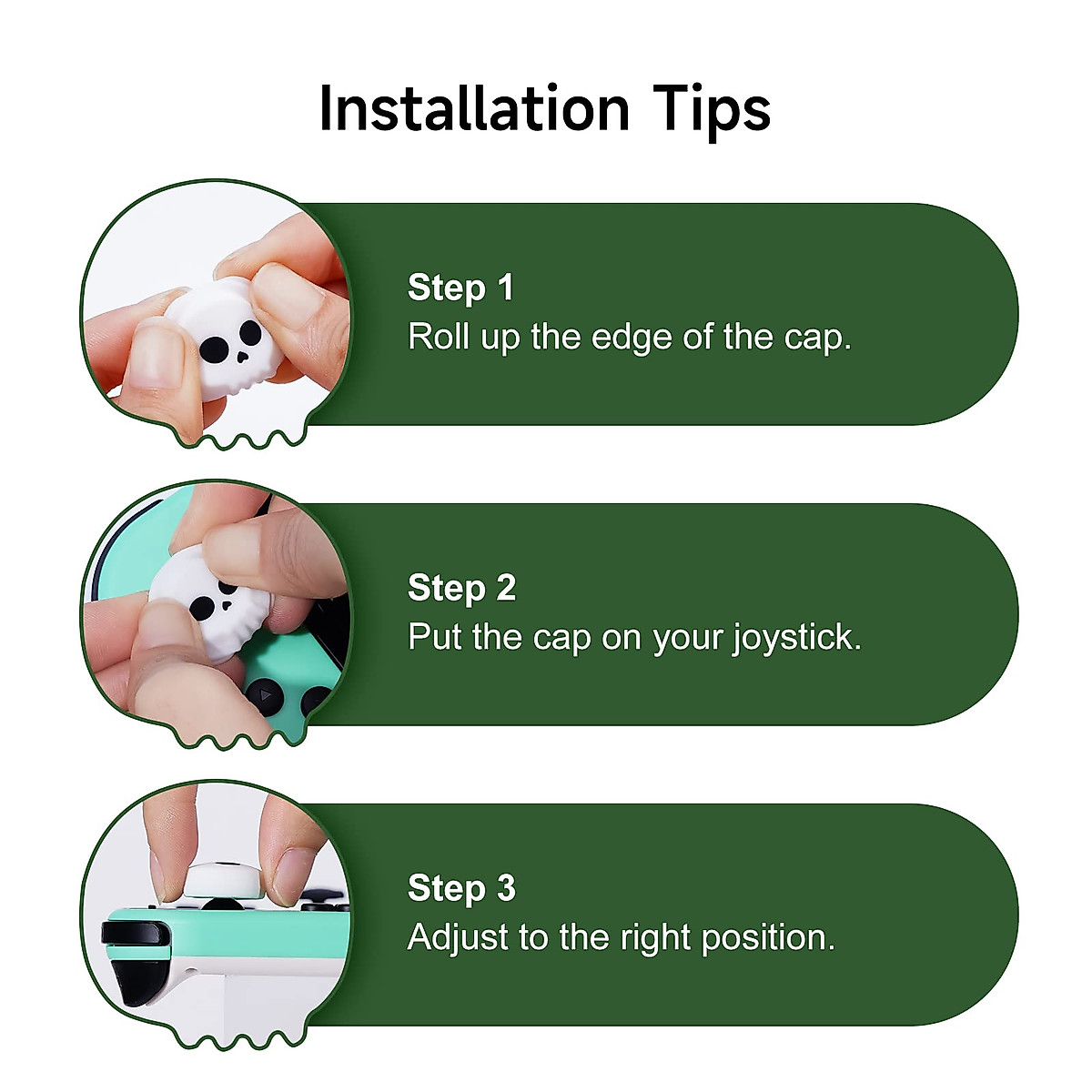 Installation Tips

Step 1
Roll up the edge of the cap.

Step 2
Put the cap on your joystick.

Step 3
Adjust to the right position.