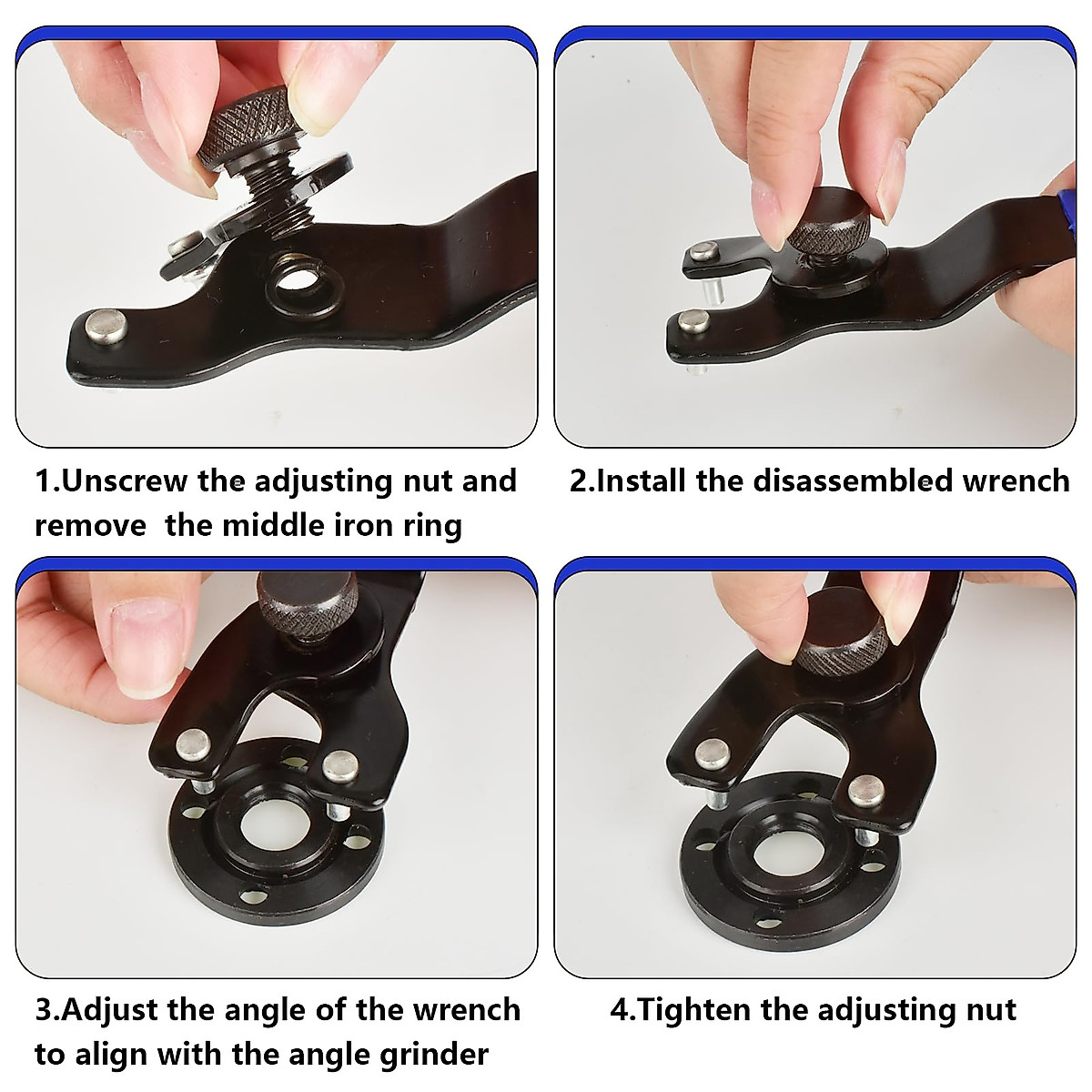 1.Unscrew the adjusting nut and remove the middle iron ring

2.Install the disassembled wrench

3.Adjust the angle of the wrench to align with the angle grinder

4.Tighten the adjusting nut