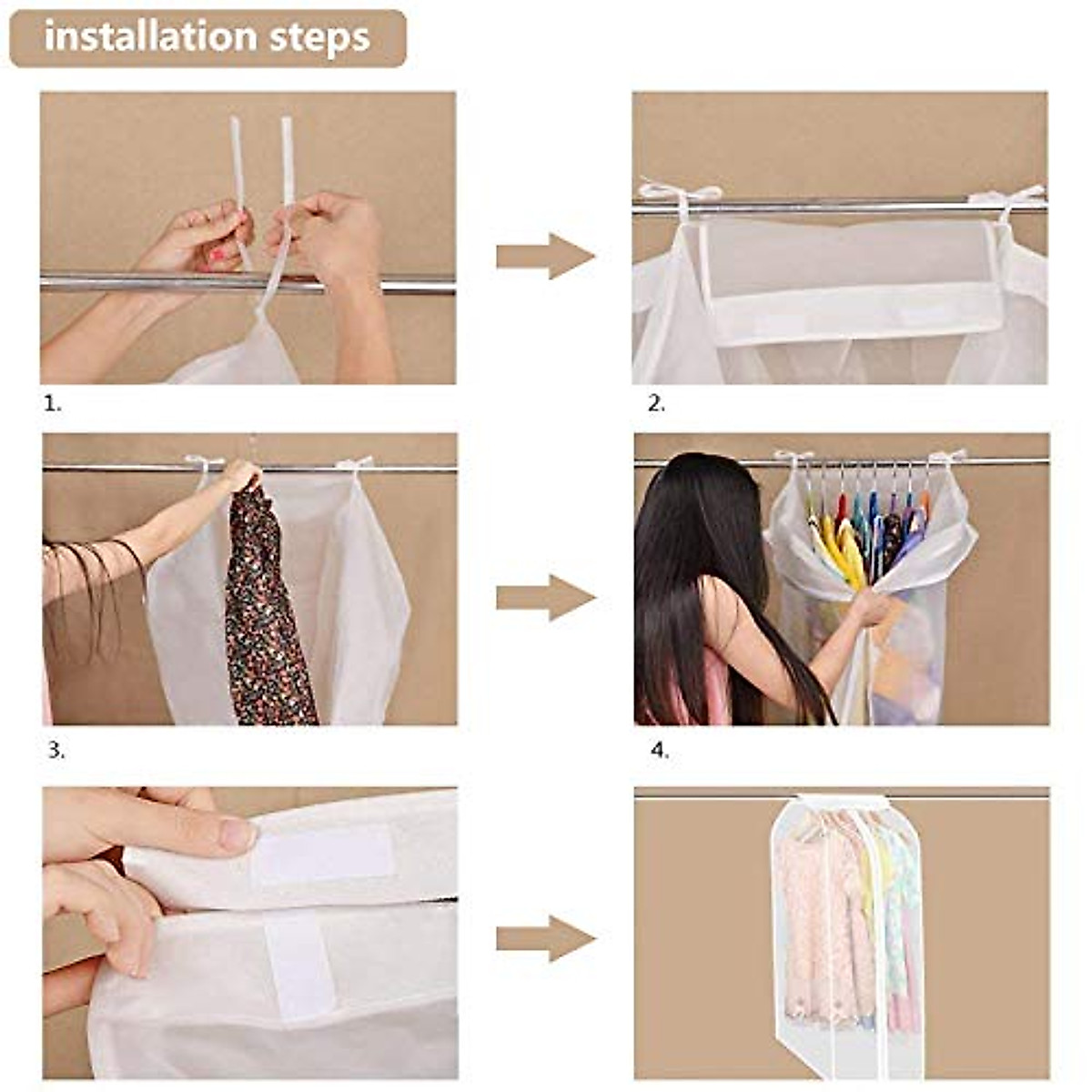 installation steps

1.

2.

3.

4.