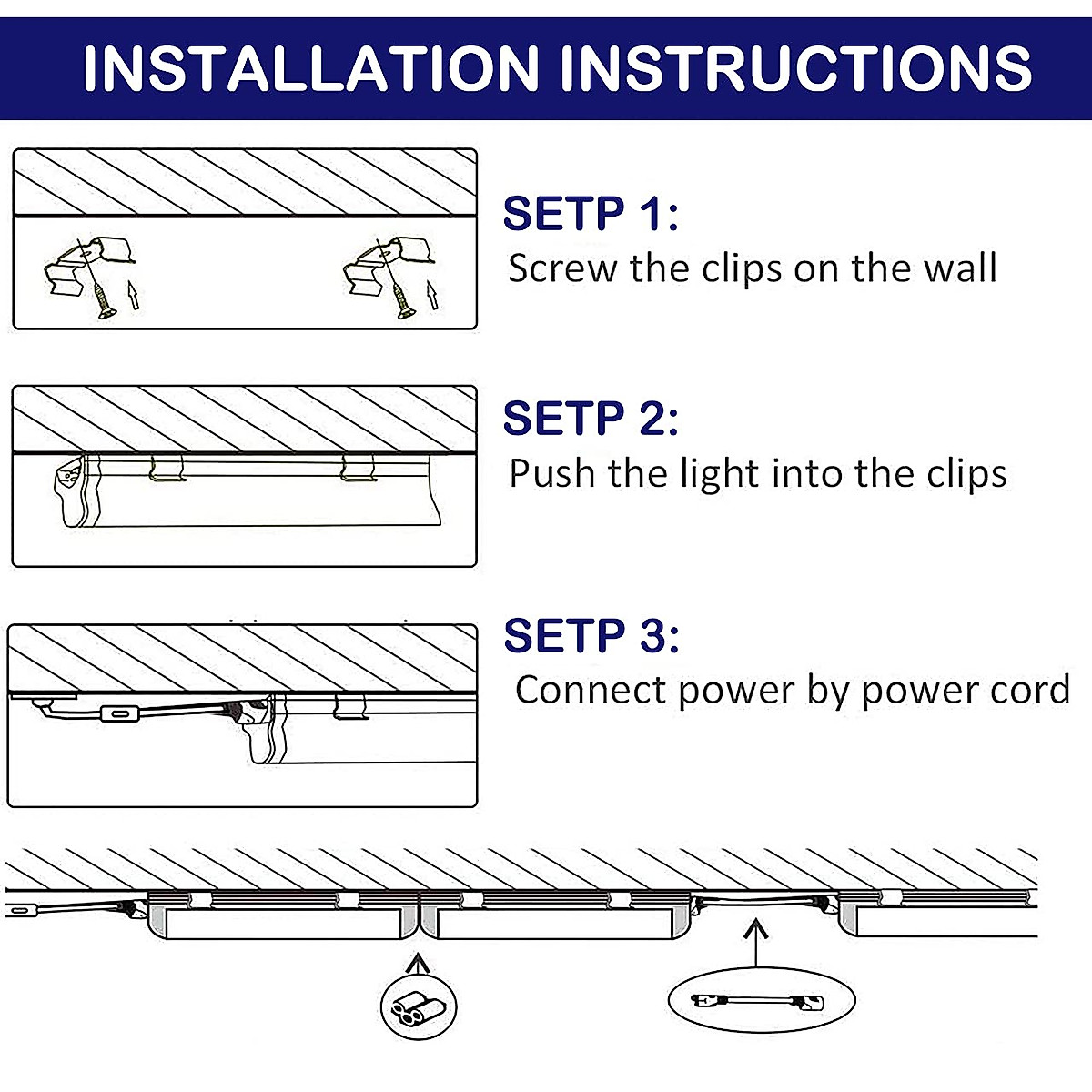 INSTALLATION INSTRUCTIONS

SETP 1:
Screw the clips on the wall

SETP 2:
Push the light into the clips

SETP 3:
Connect power by power cord