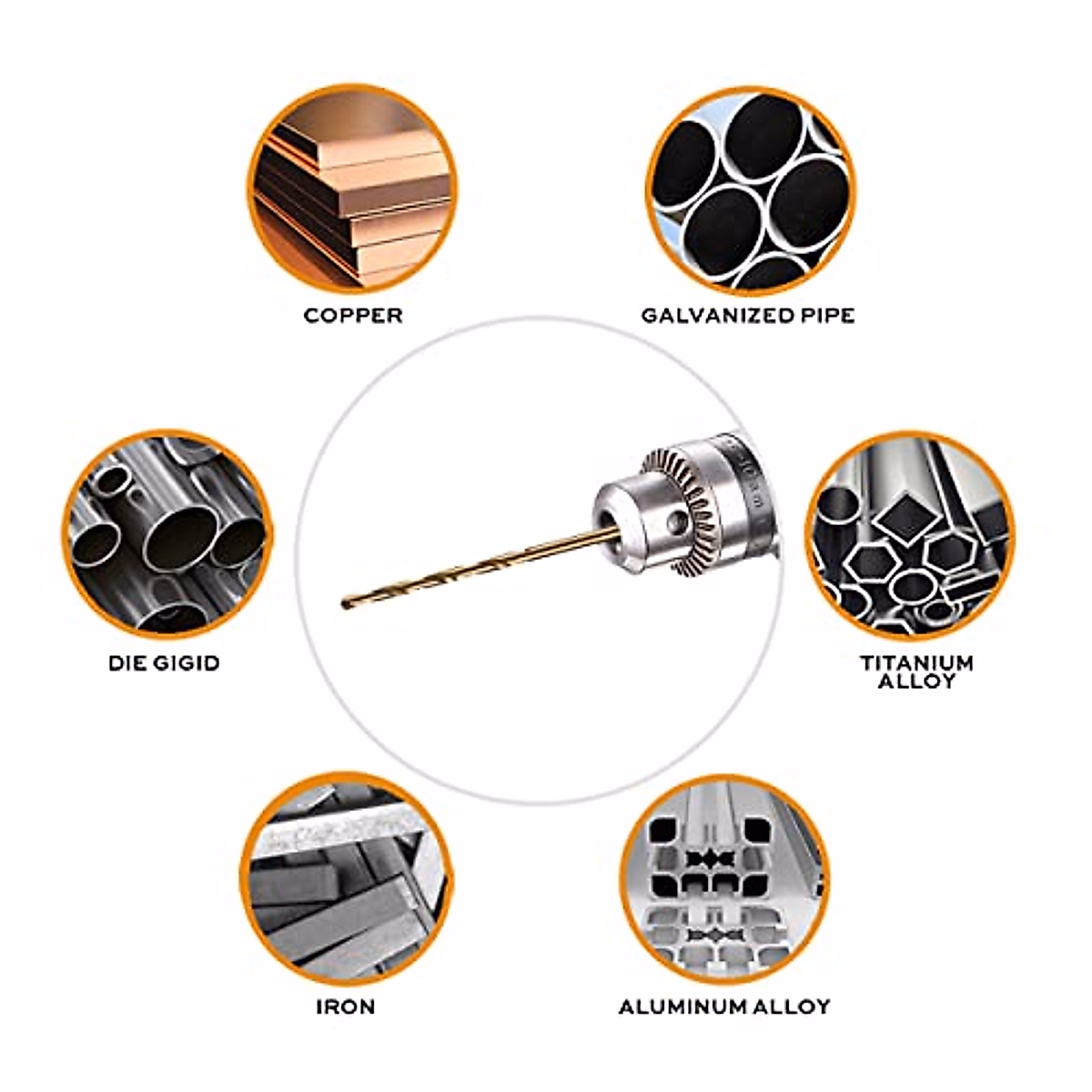 COPPER

GALVANIZED PIPE

DIE GIGID

TITANIUM ALLOY

IRON

ALUMINUM ALLOY