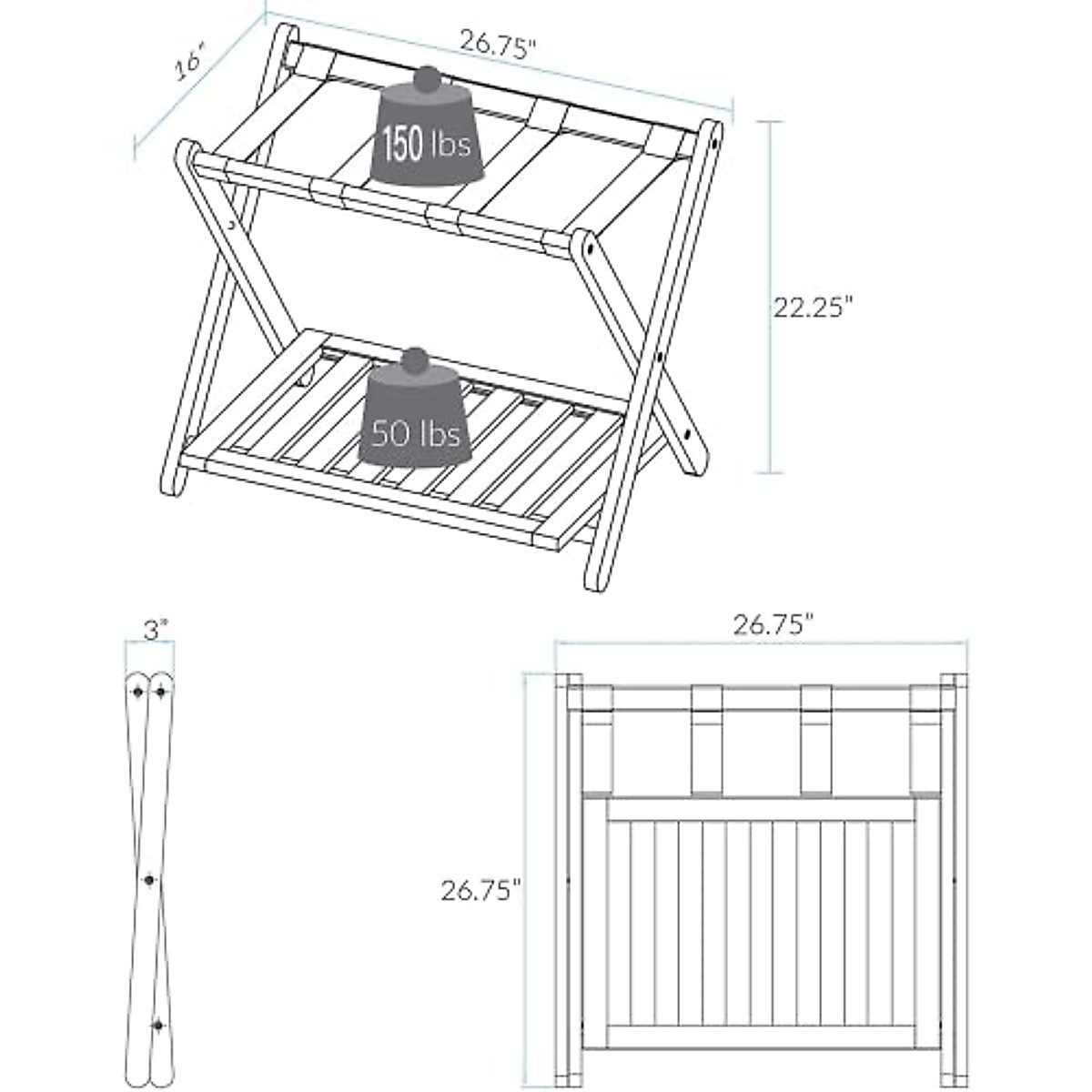 16"
26.75"
150 lbs
22.25"
50 lbs
3"
26.75"
26.75"