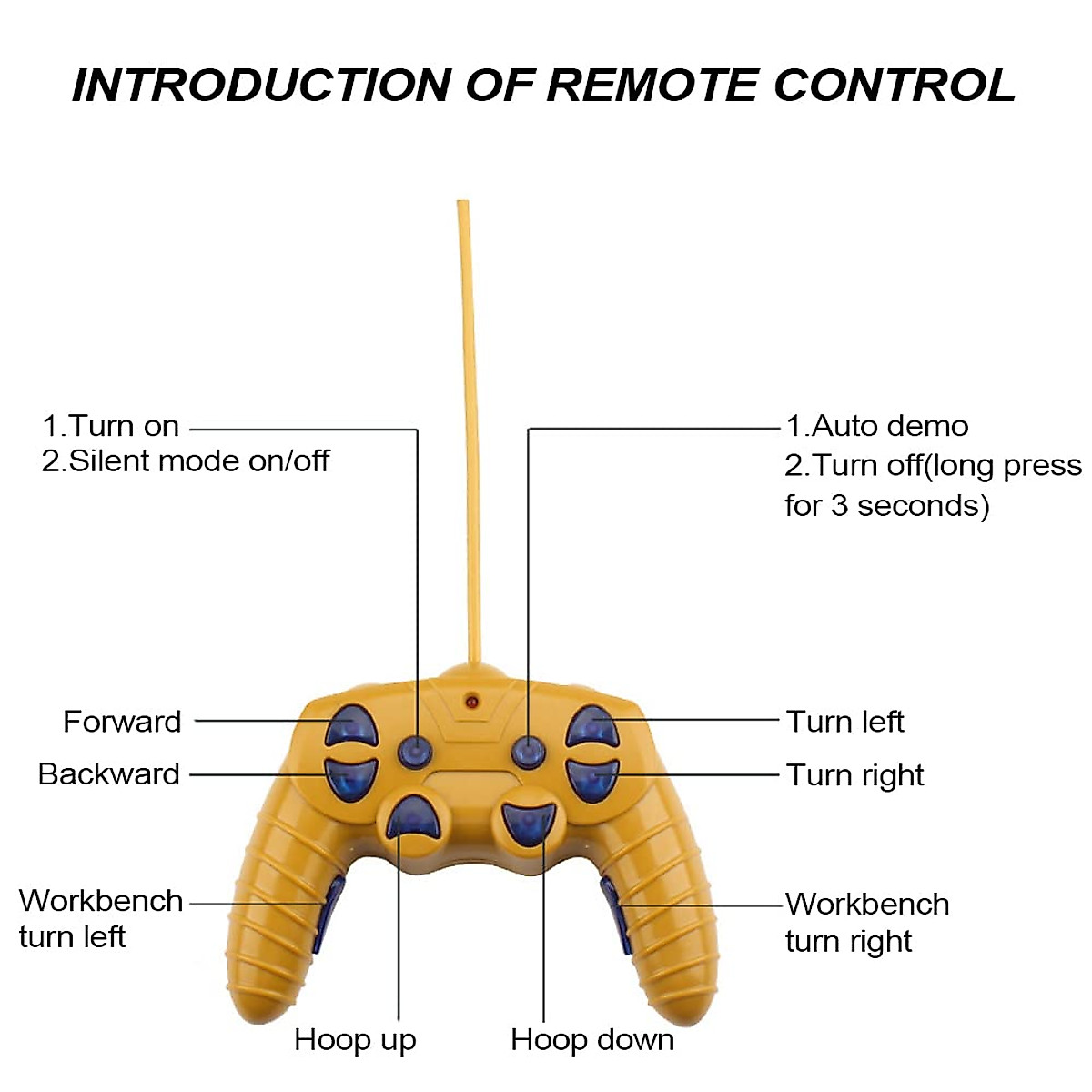 INTRODUCTION OF REMOTE CONTROL

1.Turn on
2.Silent mode on/off

1.Auto demo
2.Turn off(long press for 3 seconds)

Forward

Backward

Turn left

Turn right

Workbench turn left

Workbench turn right

Hoop up

Hoop down