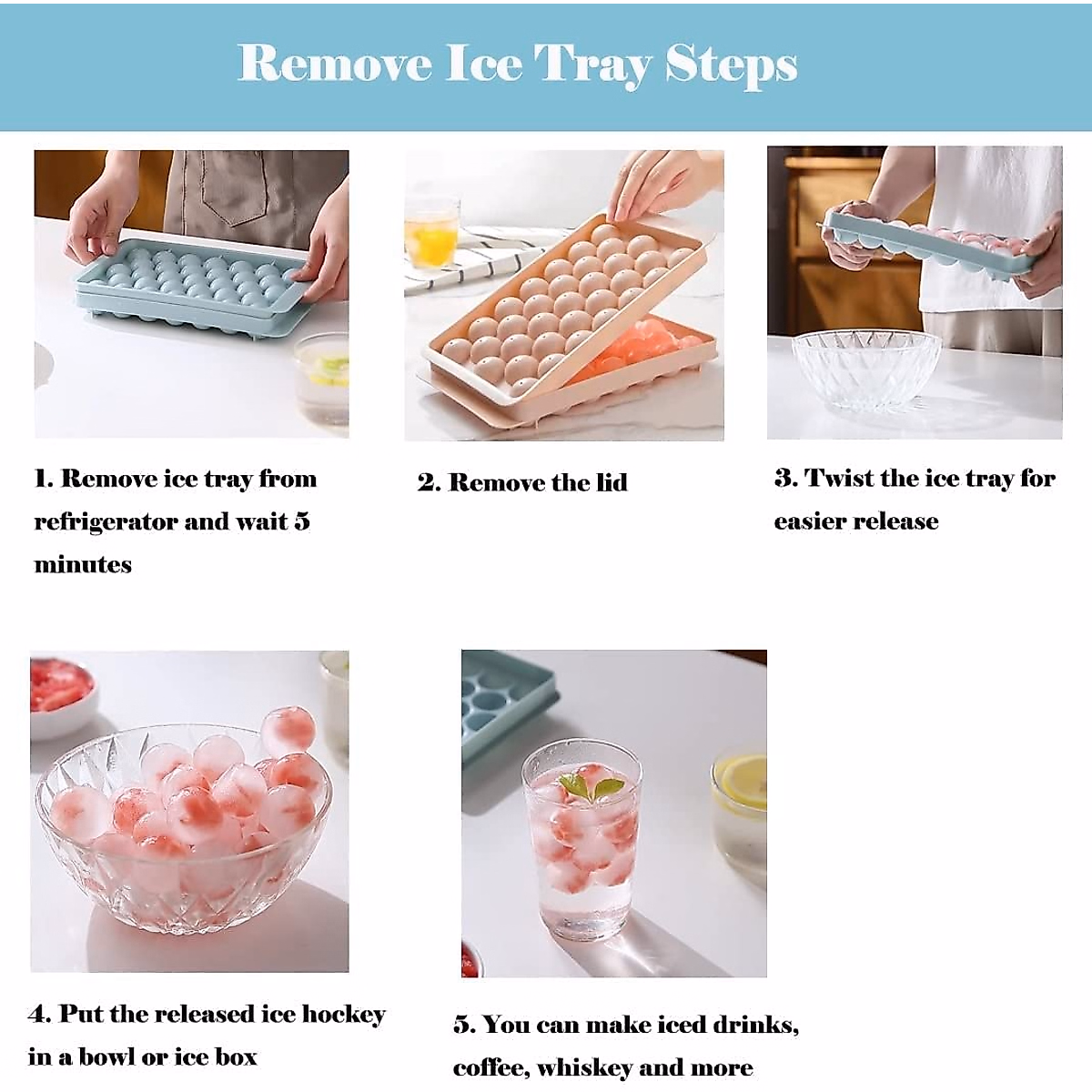 Remove Ice Tray Steps

1. Remove ice tray from refrigerator and wait 5 minutes

2. Remove the lid

3. Twist the ice tray for easier release

4. Put the released ice hockey in a bowl or ice box

5. You can make iced drinks, coffee, whiskey and more