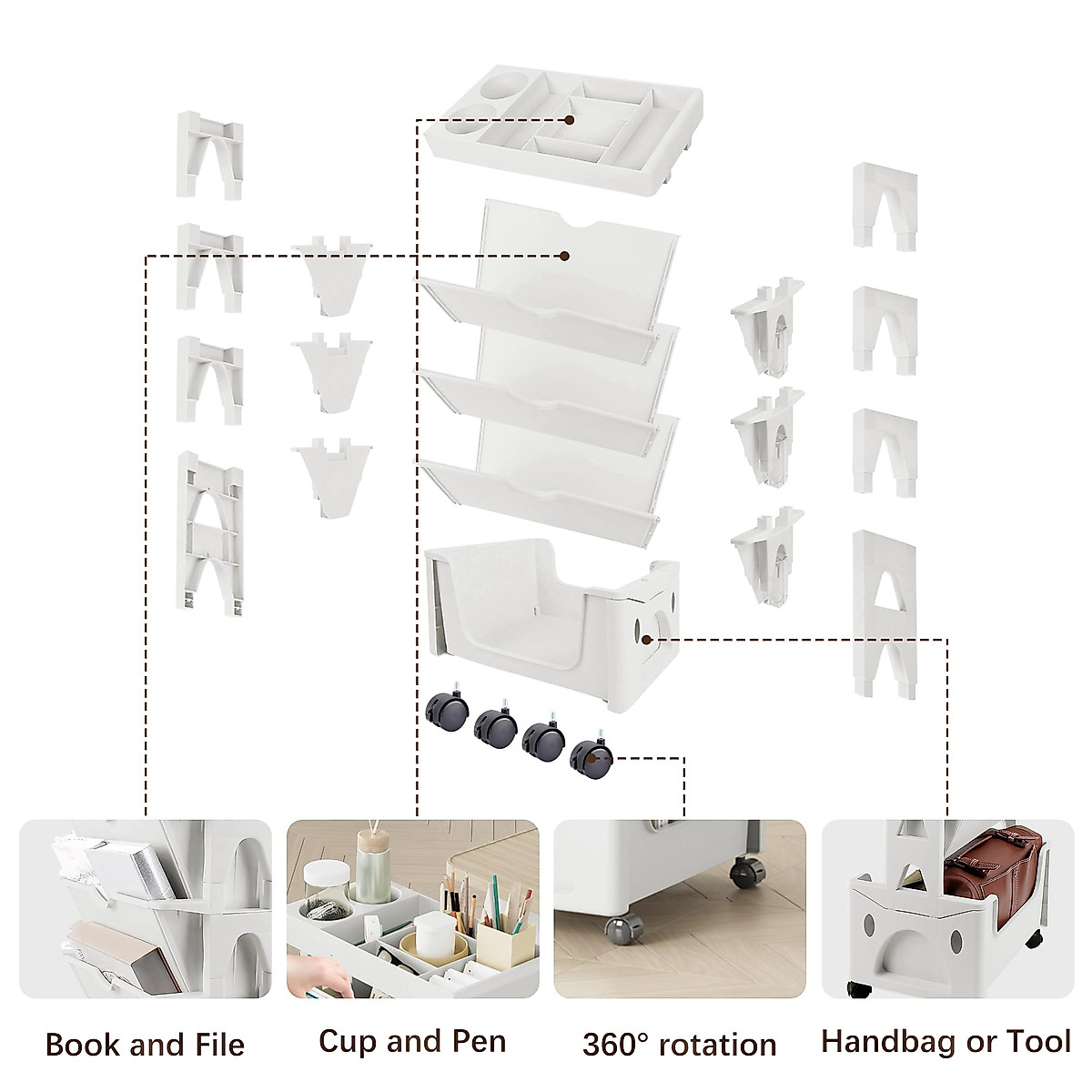 Book and File

Cup and Pen

360° rotation

Handbag or Tool