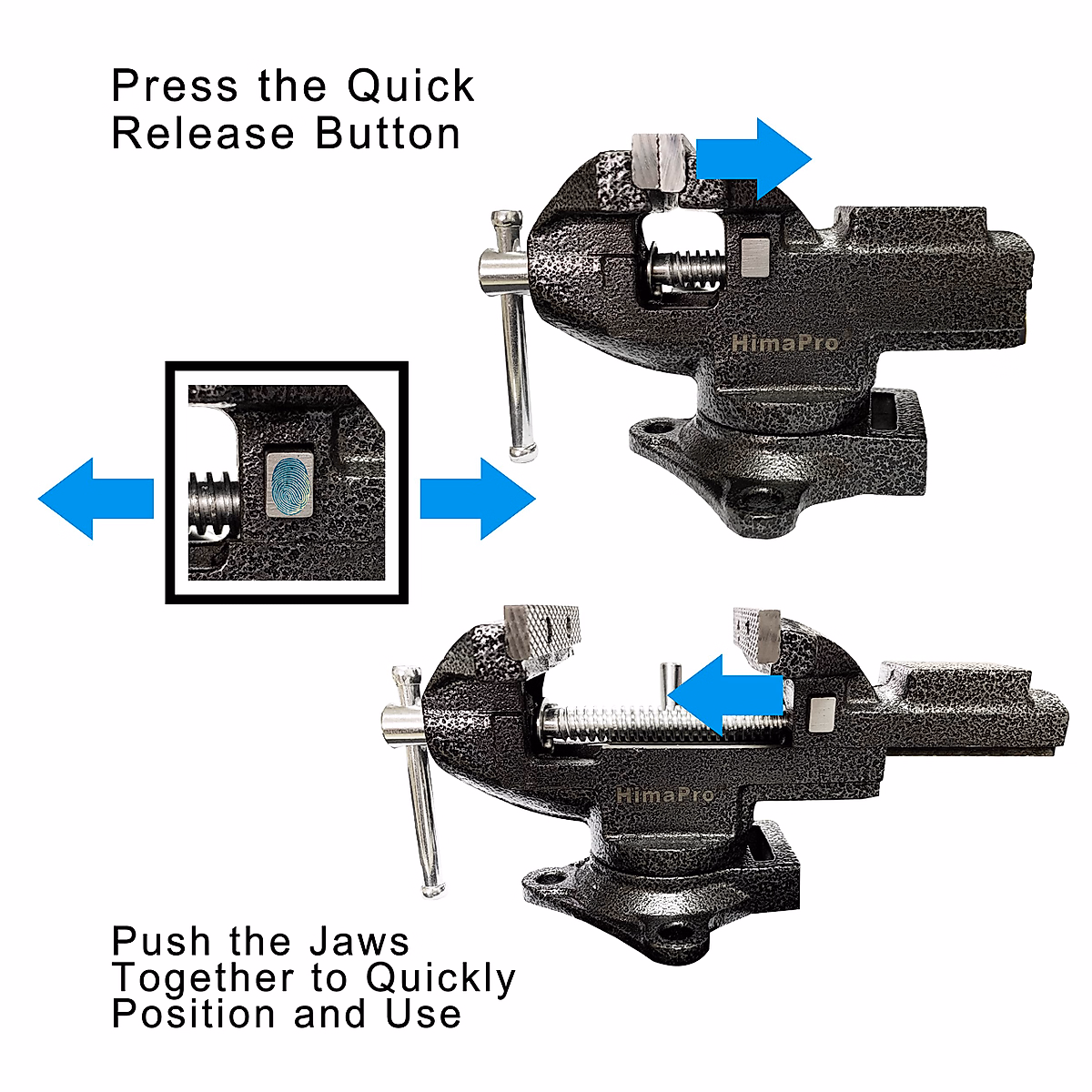 Press the Quick Release Button

HimaPro

HimaPro

Push the Jaws Together to Quickly Position and Use