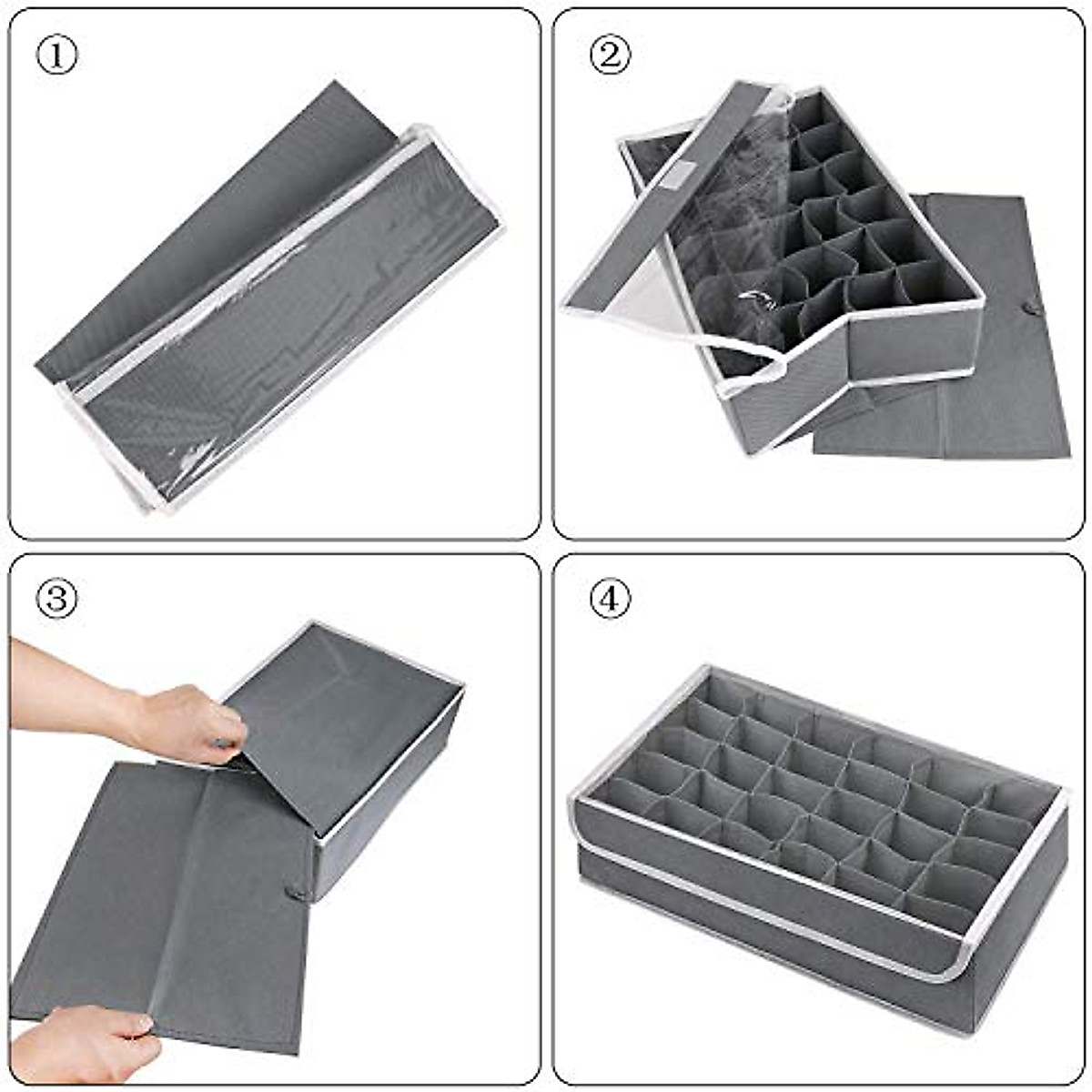 ①

②

③

④