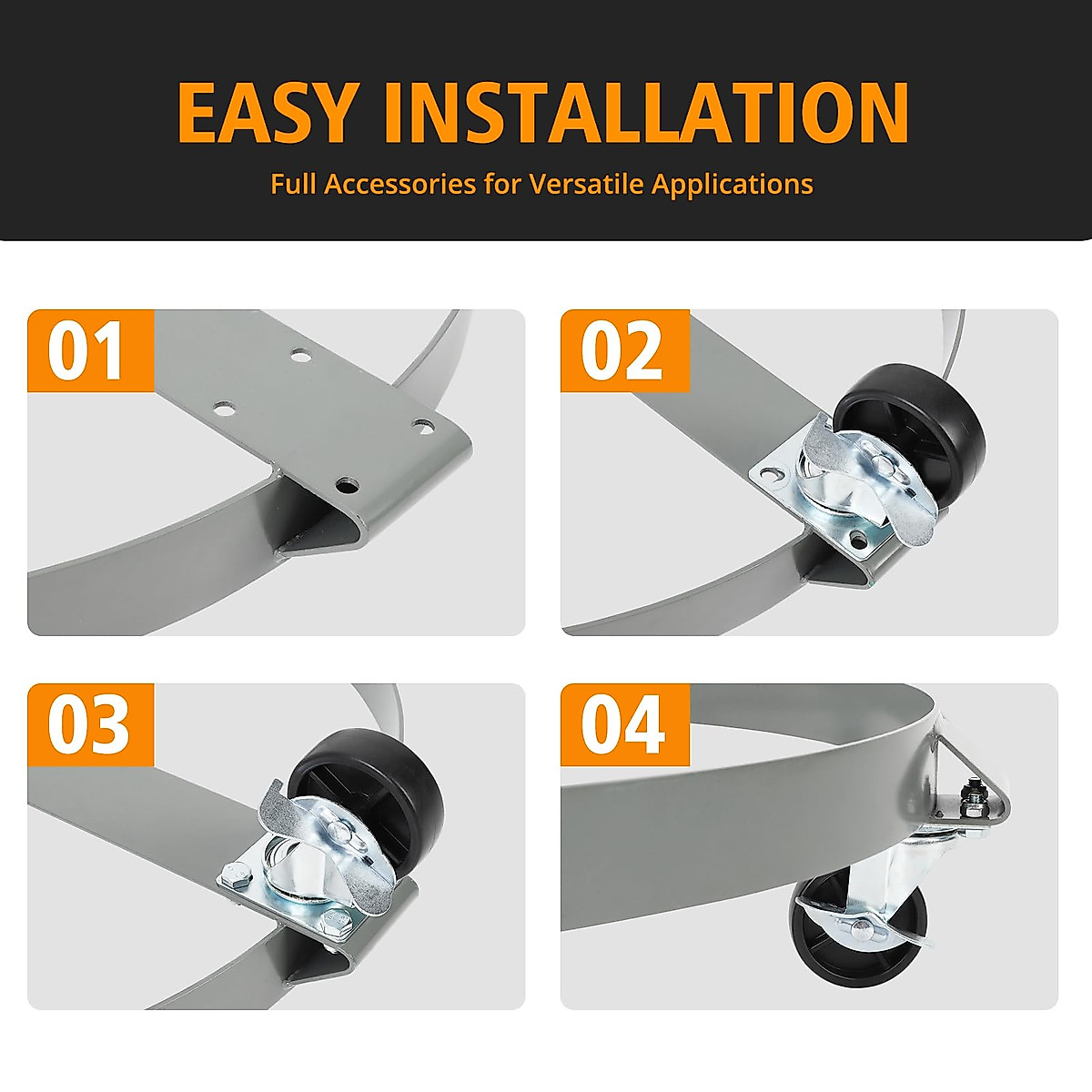 EASY INSTALLATION

Full Accessories for Versatile Applications

01

02

03

04