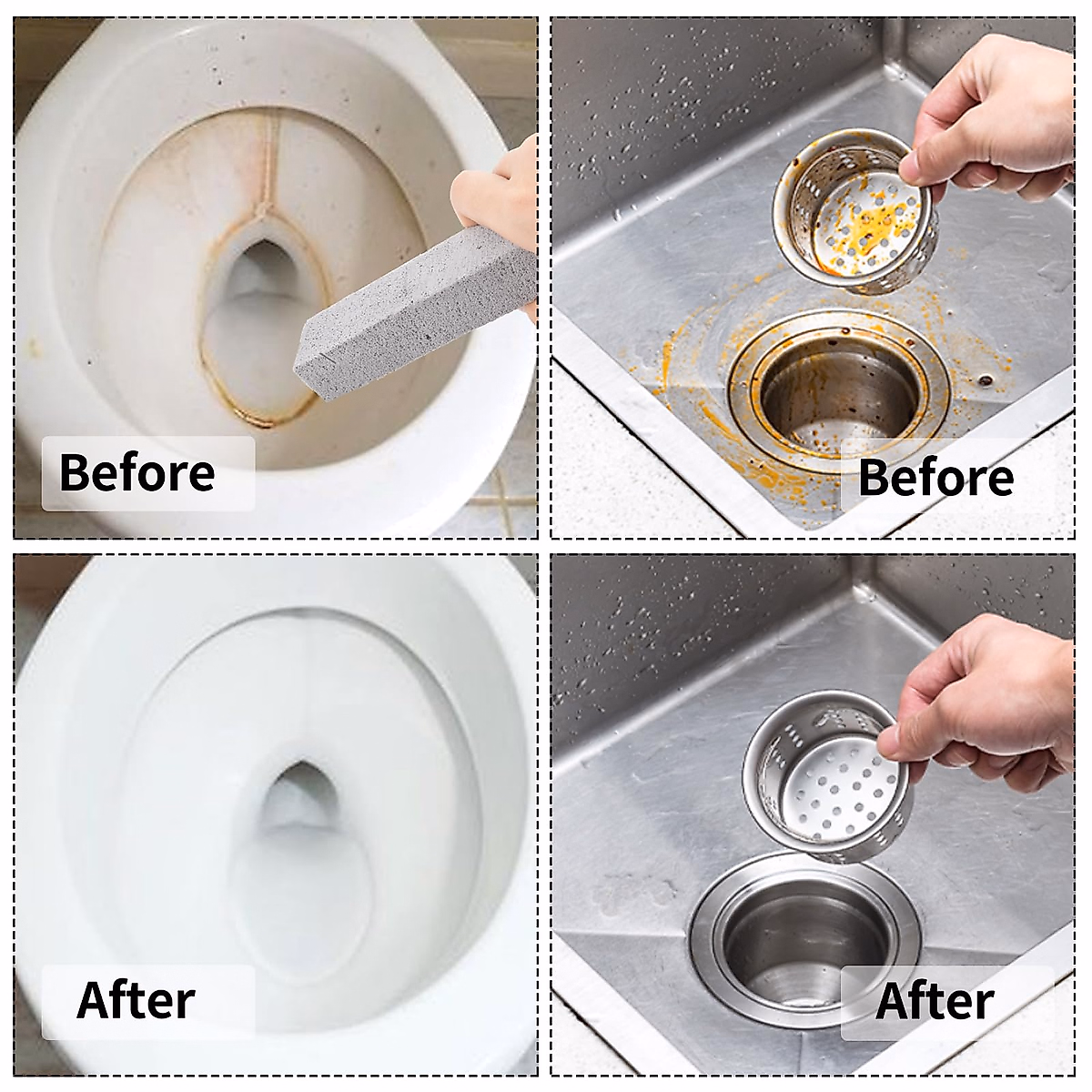 Before

Before

After

After