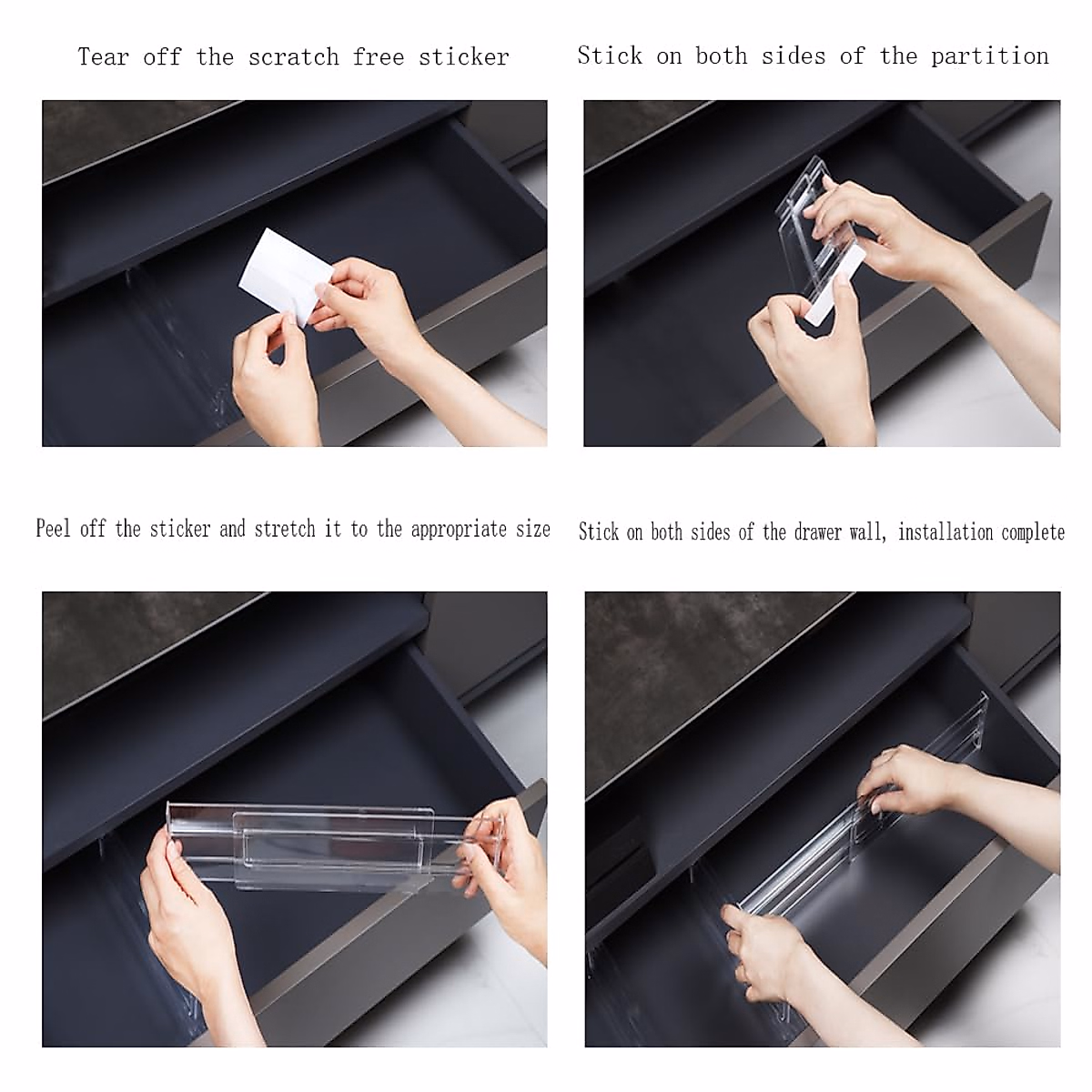 Tear off the scratch free sticker

Stick on both sides of the partition

Peel off the sticker and stretch it to the appropriate size

Stick on both sides of the drawer wall, installation complete