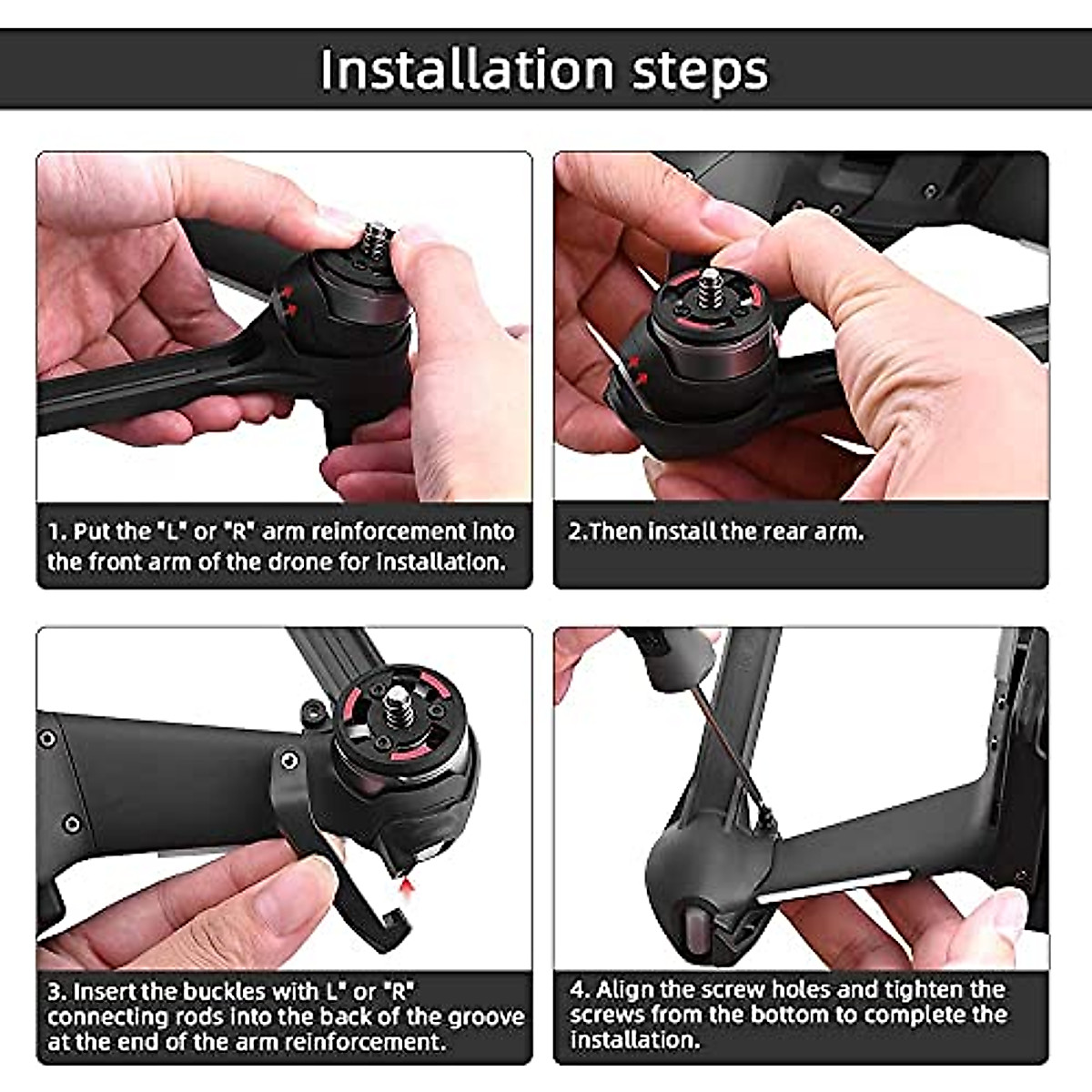 Installation steps

1. Put the "L" or "R" arm reinforcement into the front arm of the drone for installation.

2.Then install the rear arm.

3. Insert the buckles with L" or "R" connecting rods into the back of the groove at the end of the arm reinforcement.

4. Align the screw holes and tighten the screws from the bottom to complete the installation.