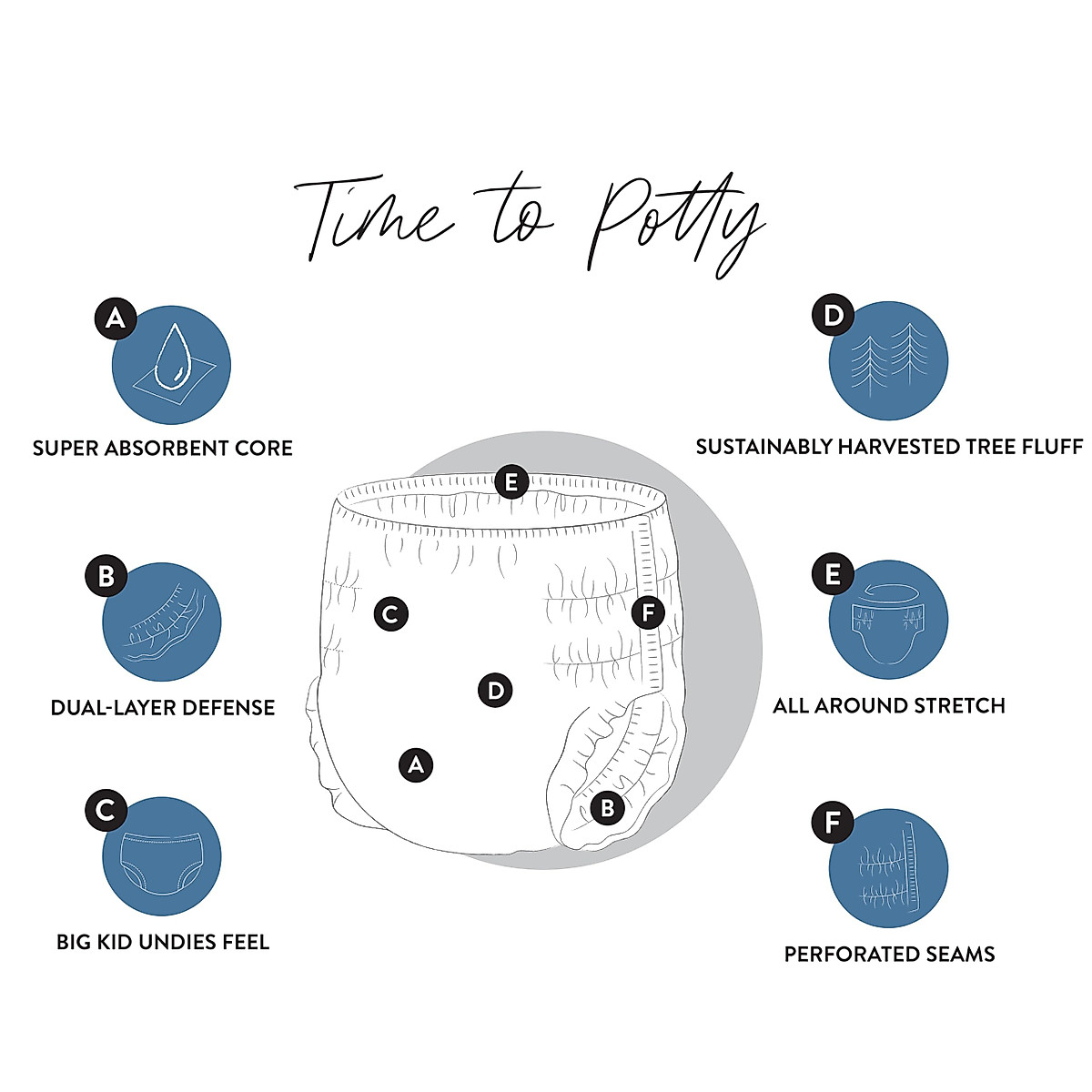 Time to Potty

A
SUPER ABSORBENT CORE

B
DUAL-LAYER DEFENSE

C
BIG KID UNDIES FEEL

E

C

F

D

A

B

D
SUSTAINABLY HARVESTED TREE FLUFF

E
ALL AROUND STRETCH

F
PERFORATED SEAMS