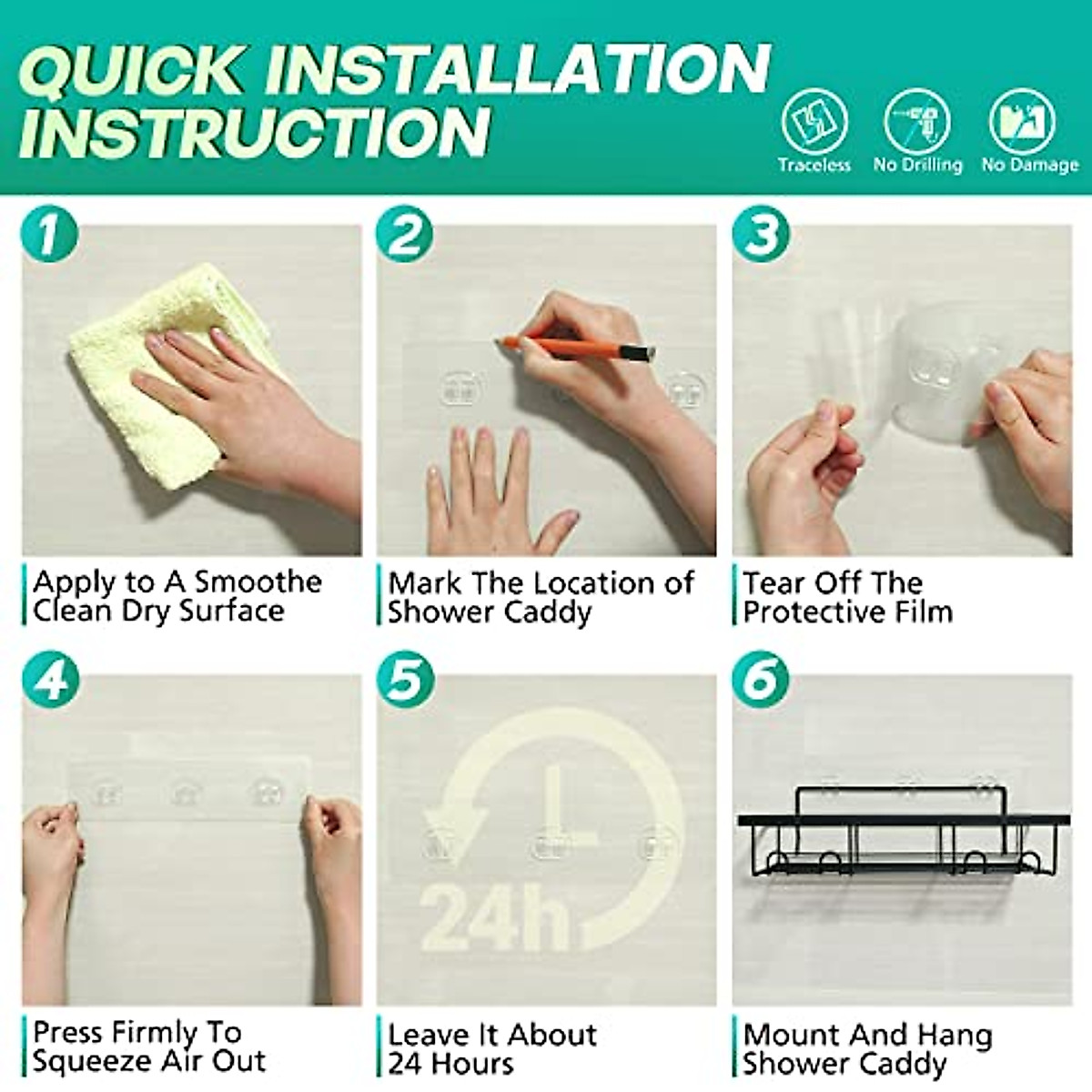 QUICK INSTALLATION INSTRUCTION

Traceless
No Drilling
No Damage

1
Apply to A Smoothe Clean Dry Surface

2
Mark The Location of Shower Caddy

3
Tear Off The Protective Film

4
Press Firmly To Squeeze Air Out

5
24h
Leave It About 24 Hours

6
Mount And Hang Shower Caddy