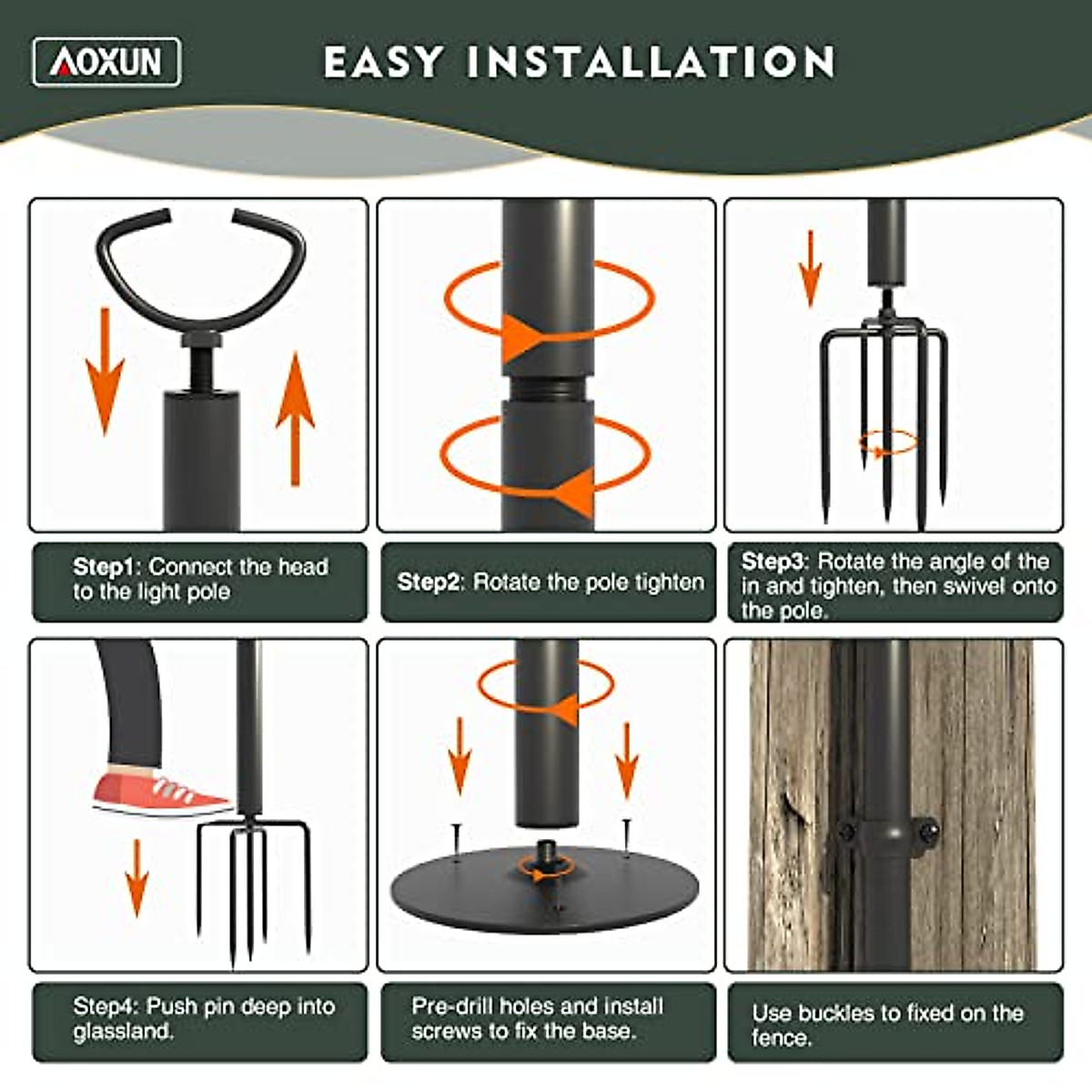 AOXUN

EASY INSTALLATION

Step1: Connect the head to the light pole

Step2: Rotate the pole tighten

Step3: Rotate the angle of the in and tighten, then swivel onto the pole.

Step4: Push pin deep into glassland.

Pre-drill holes and install screws to fix the base.

Use buckles to fixed on the fence.