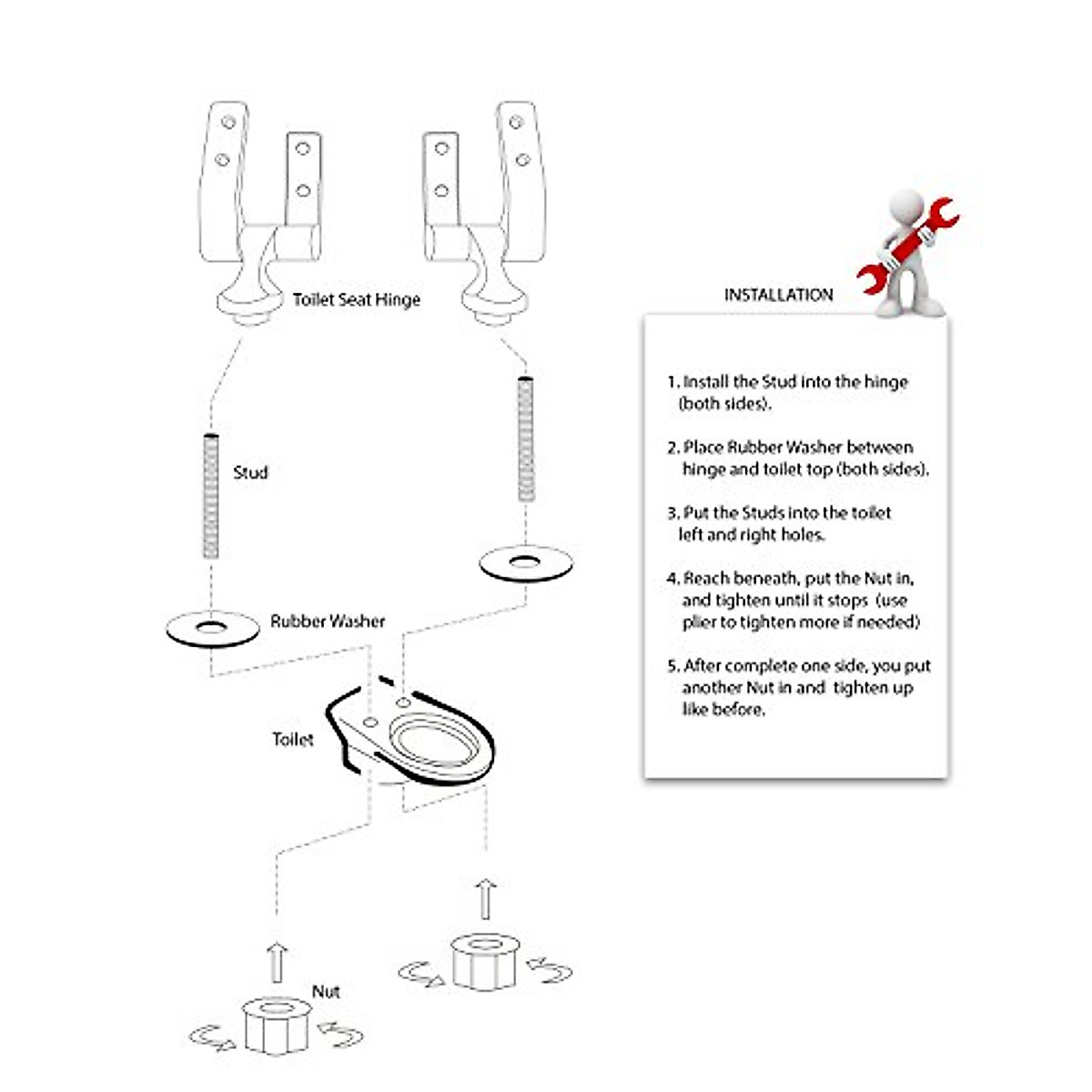 Toilet Seat Hinge

Stud

Rubber Washer

Toilet

Nut

INSTALLATION

1. Install the Stud into the hinge (both sides).

2. Place Rubber Washer between hinge and toilet top (both sides).

3. Put the Studs into the toilet left and right holes.

4. Reach beneath, put the Nut in, and tighten until it stops (use plier to tighten more if needed)

5. After complete one side, you put another Nut in and tighten up like before.