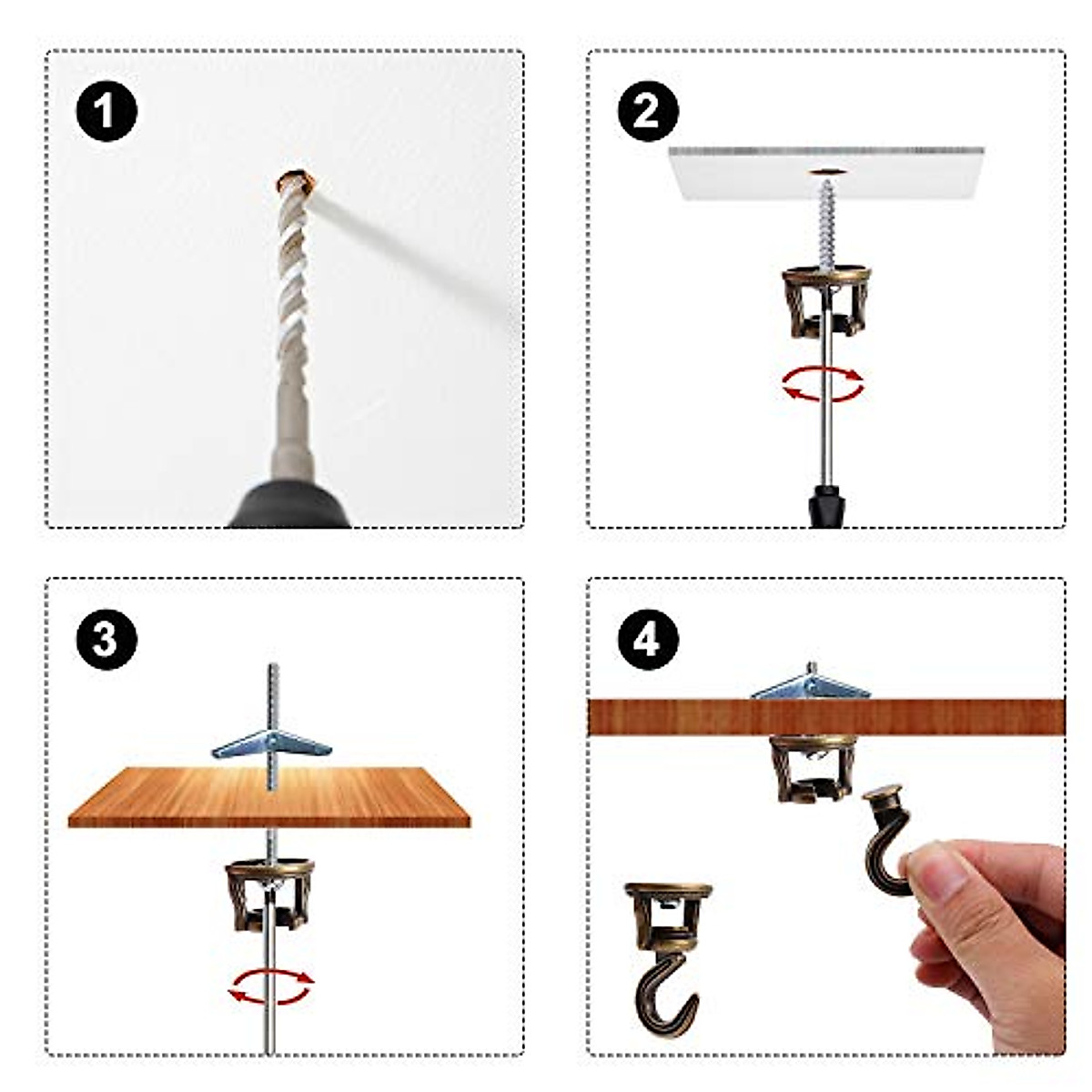 1

2

3

4