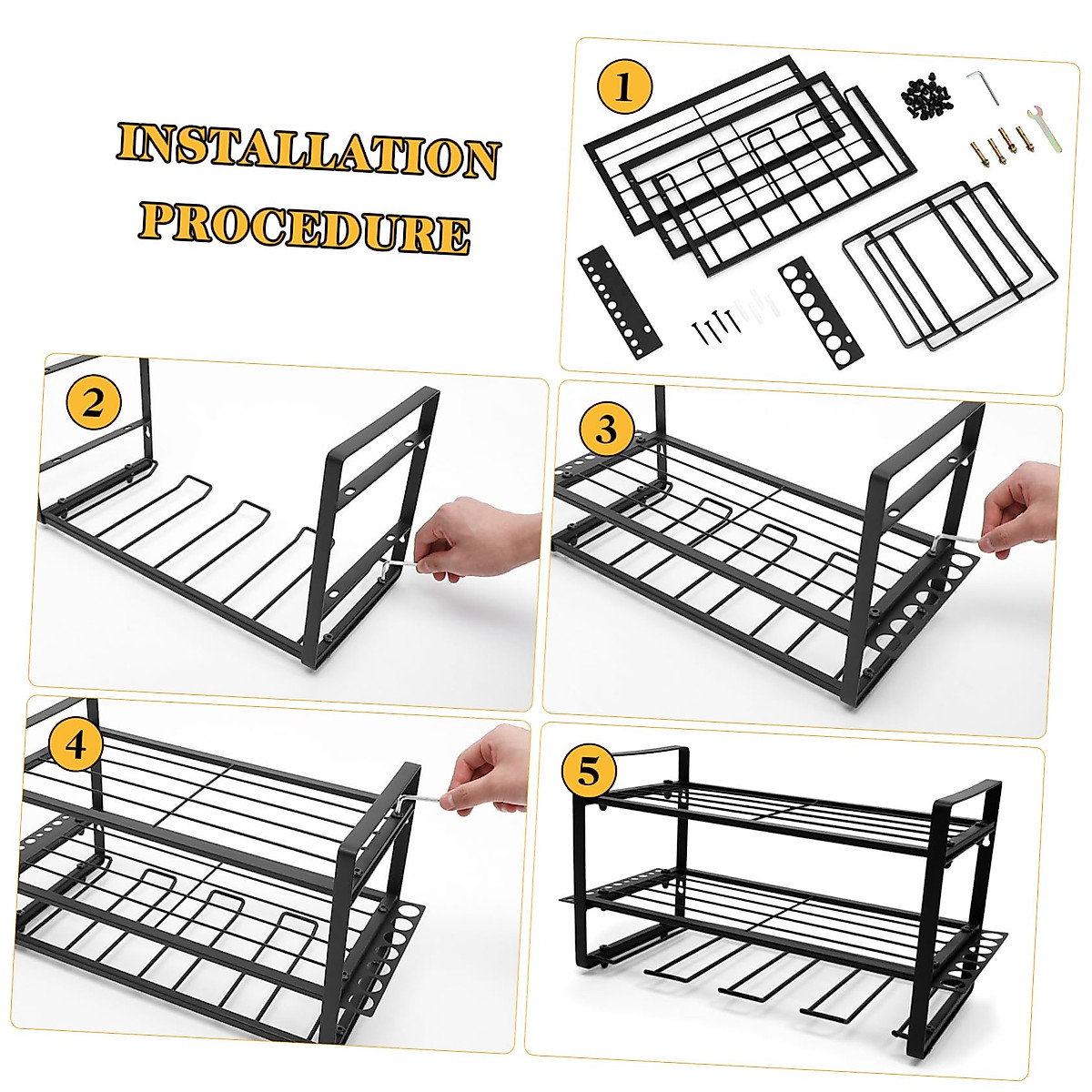 INSTALLATION PROCEDURE

1

2

3

4

5