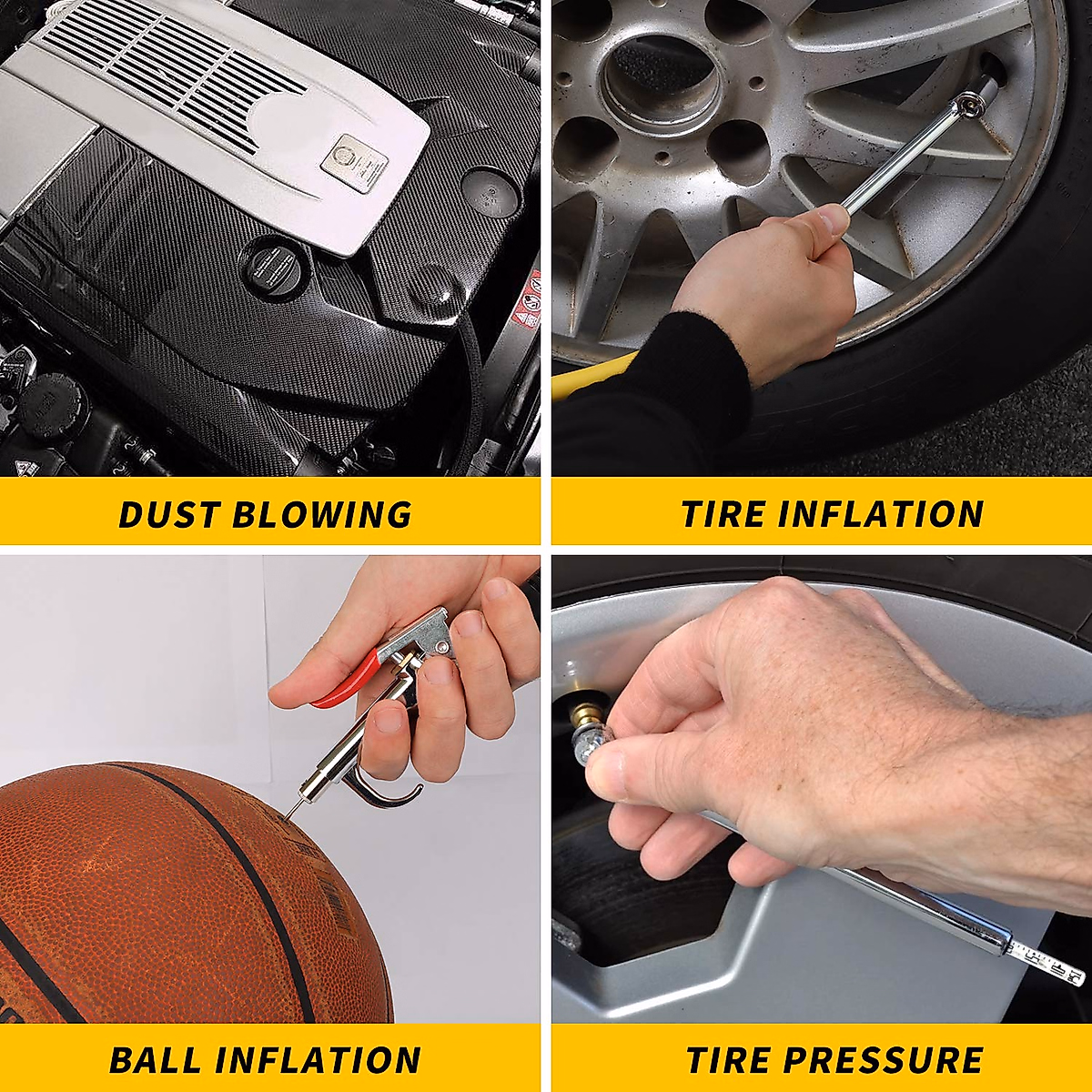 DUST BLOWING

TIRE INFLATION

BALL INFLATION

TIRE PRESSURE