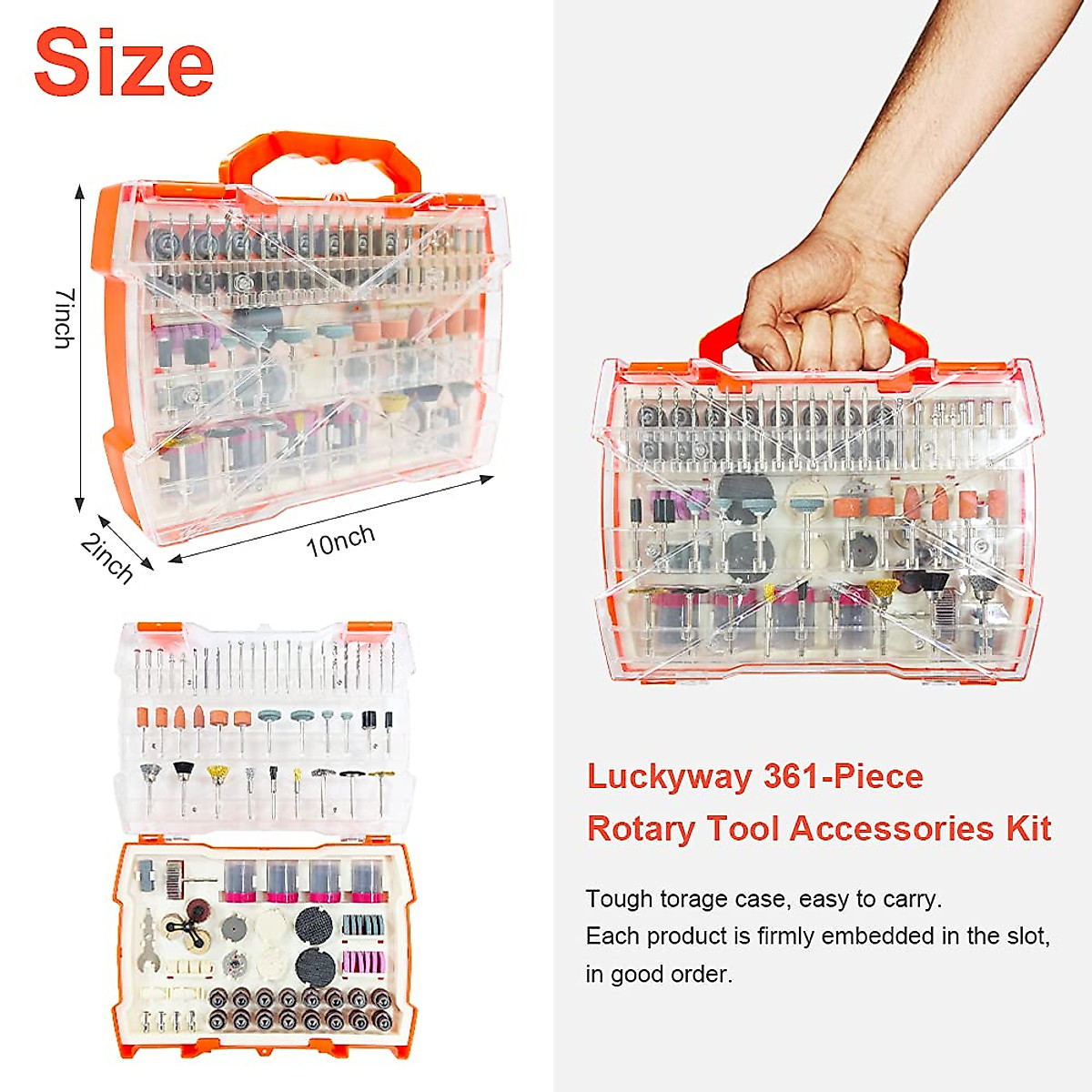 Size

7inch

2inch

10nch

Luckyway 361-Piece
Rotary Tool Accessories Kit

Tough torage case, easy to carry.
Each product is firmly embedded in the slot, in good order.