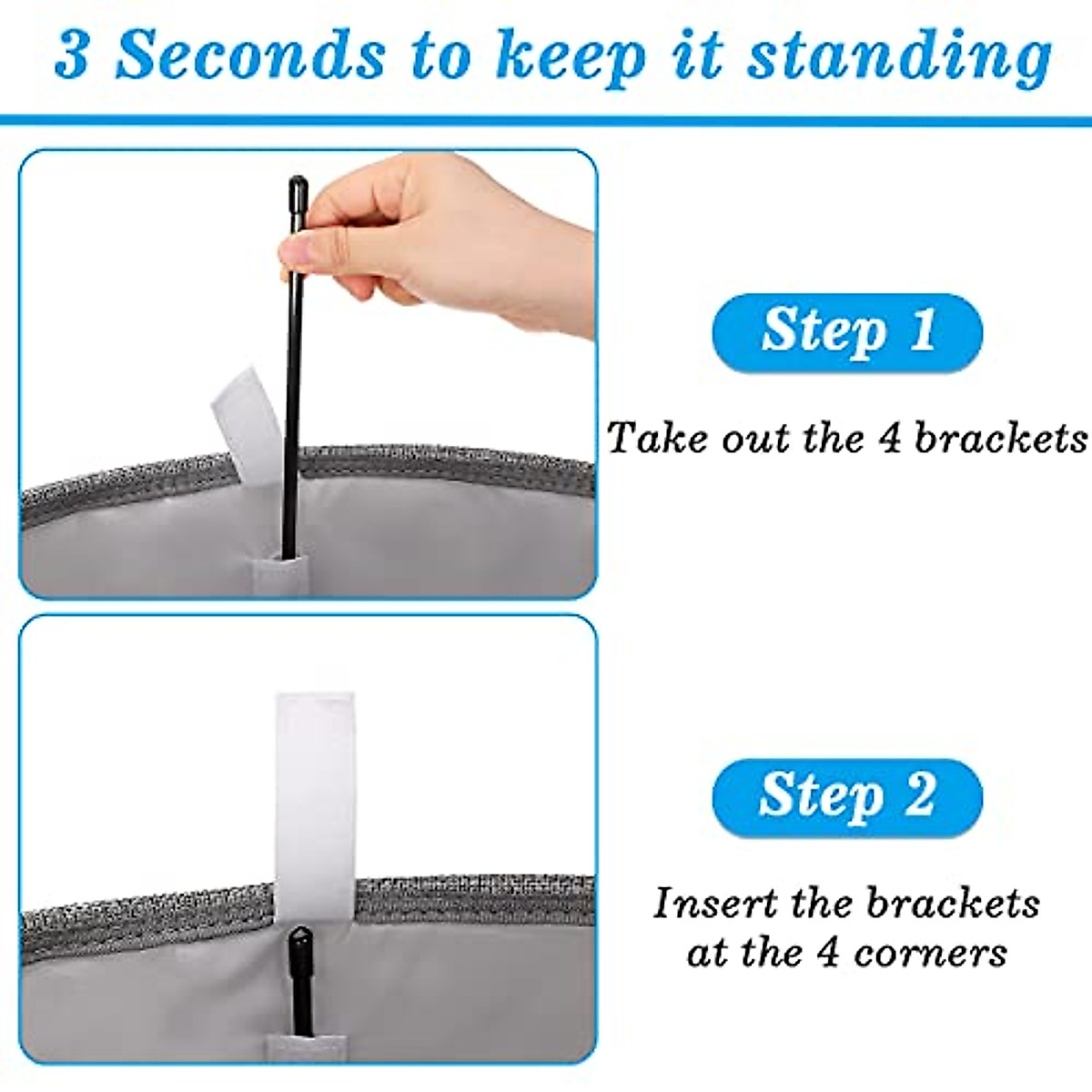 3 Seconds to keep it standing

Step 1

Take out the 4 brackets

Step 2

Insert the brackets at the 4 corners