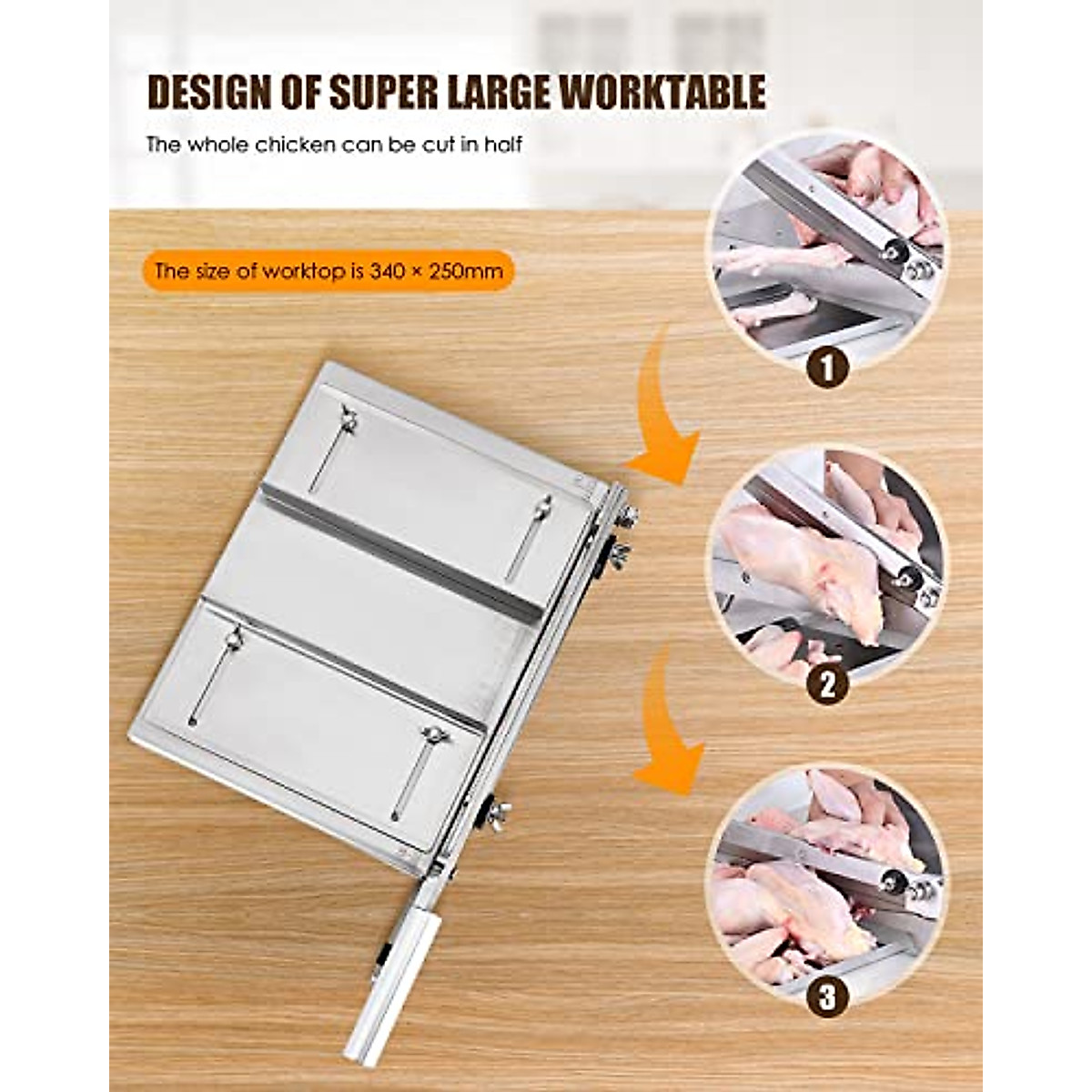 DESIGN OF SUPER LARGE WORKTABLE

The whole chicken can be cut in half

The size of worktop is 340 × 250mm

1

2

3