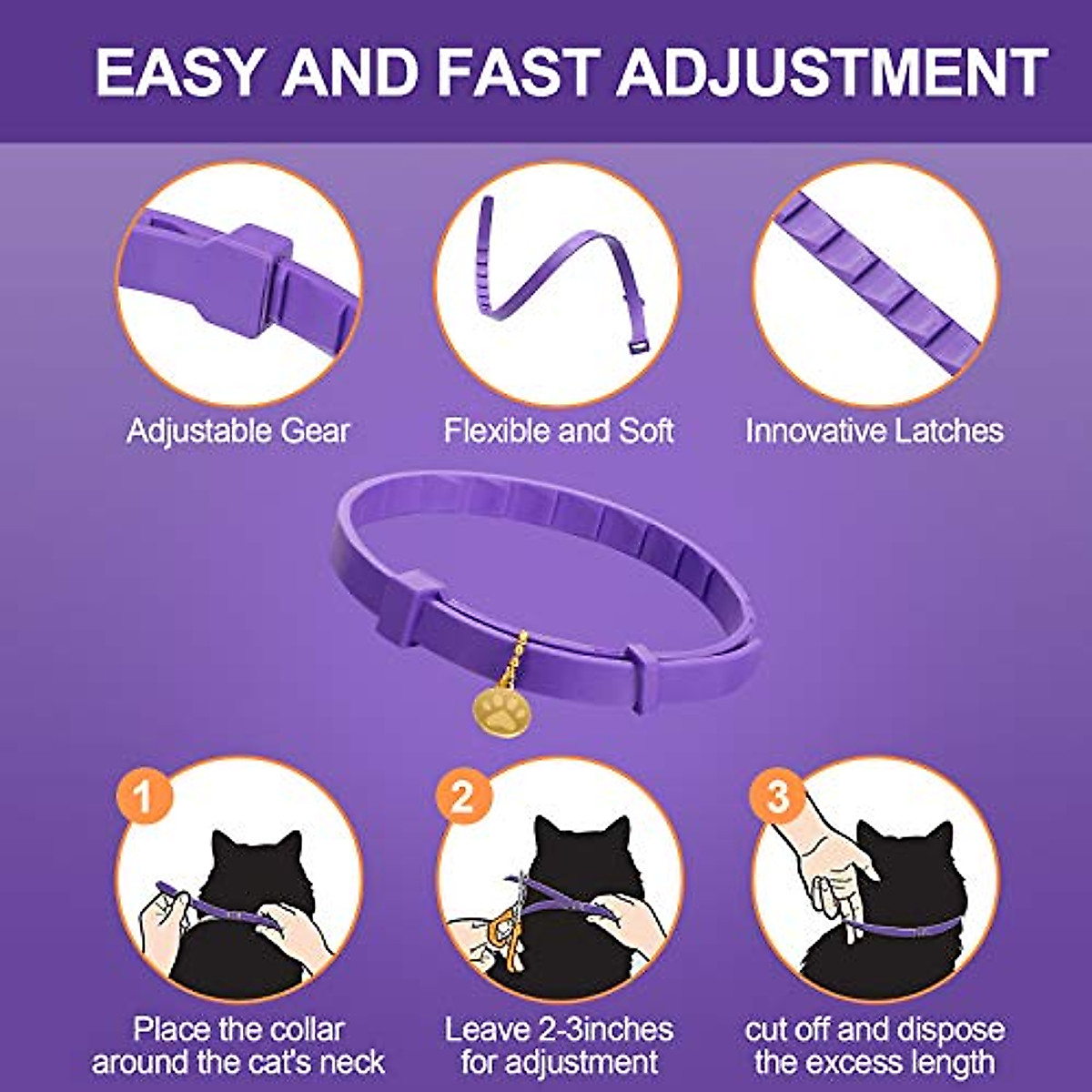 EASY AND FAST ADJUSTMENT

Adjustable Gear

Flexible and Soft

Innovative Latches

1

Place the collar around the cat's neck

2

Leave 2-3inches for adjustment

3

cut off and dispose the excess length