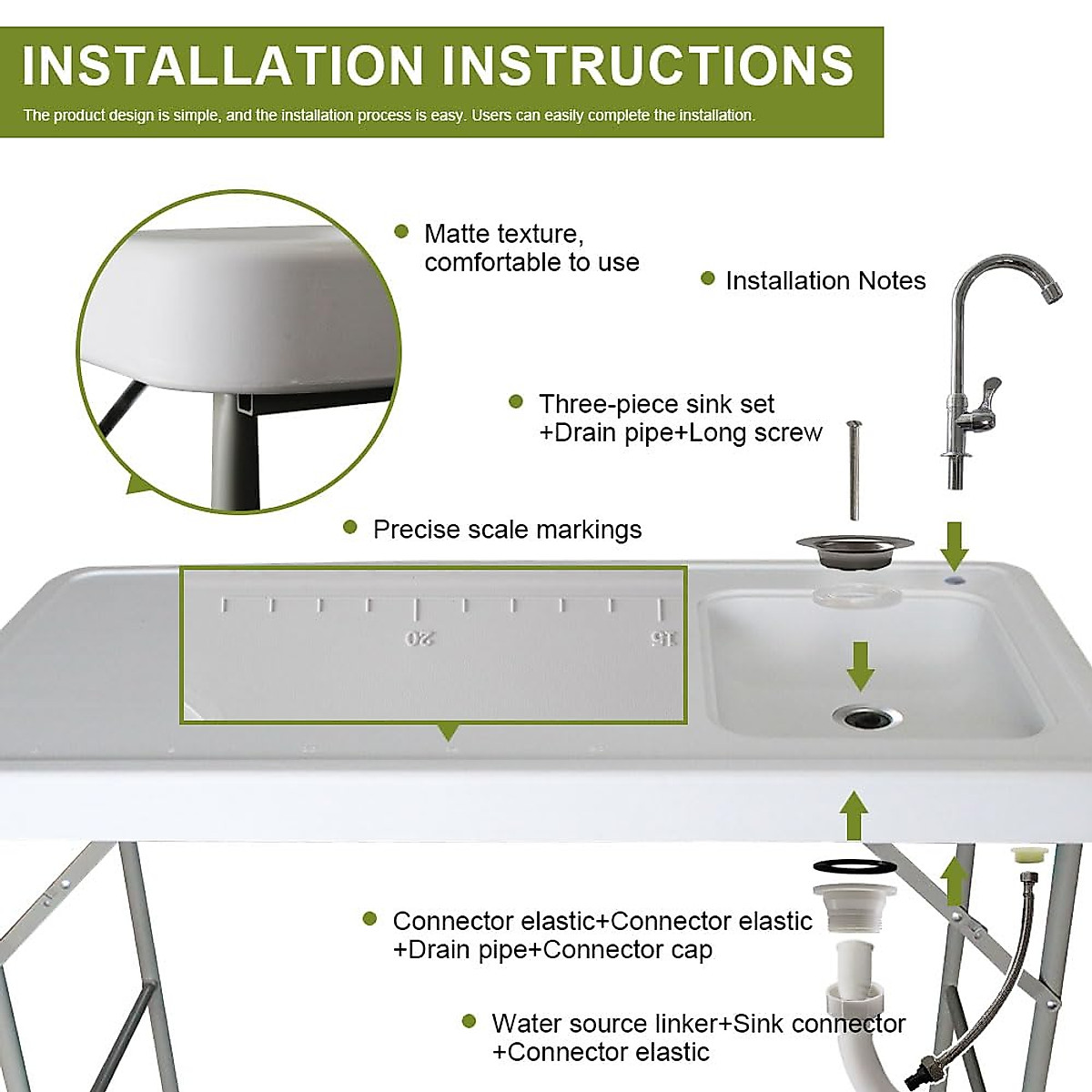 INSTALLATION INSTRUCTIONS

The product design is simple, and the installation process is easy. Users can easily complete the installation.

Matte texture, comfortable to use

Installation Notes

Three-piece sink set +Drain pipe+Long screw

Precise scale markings

20

15

Connector elastic+Connector elastic +Drain pipe+Connector cap

Water source linker+Sink connector +Connector elastic