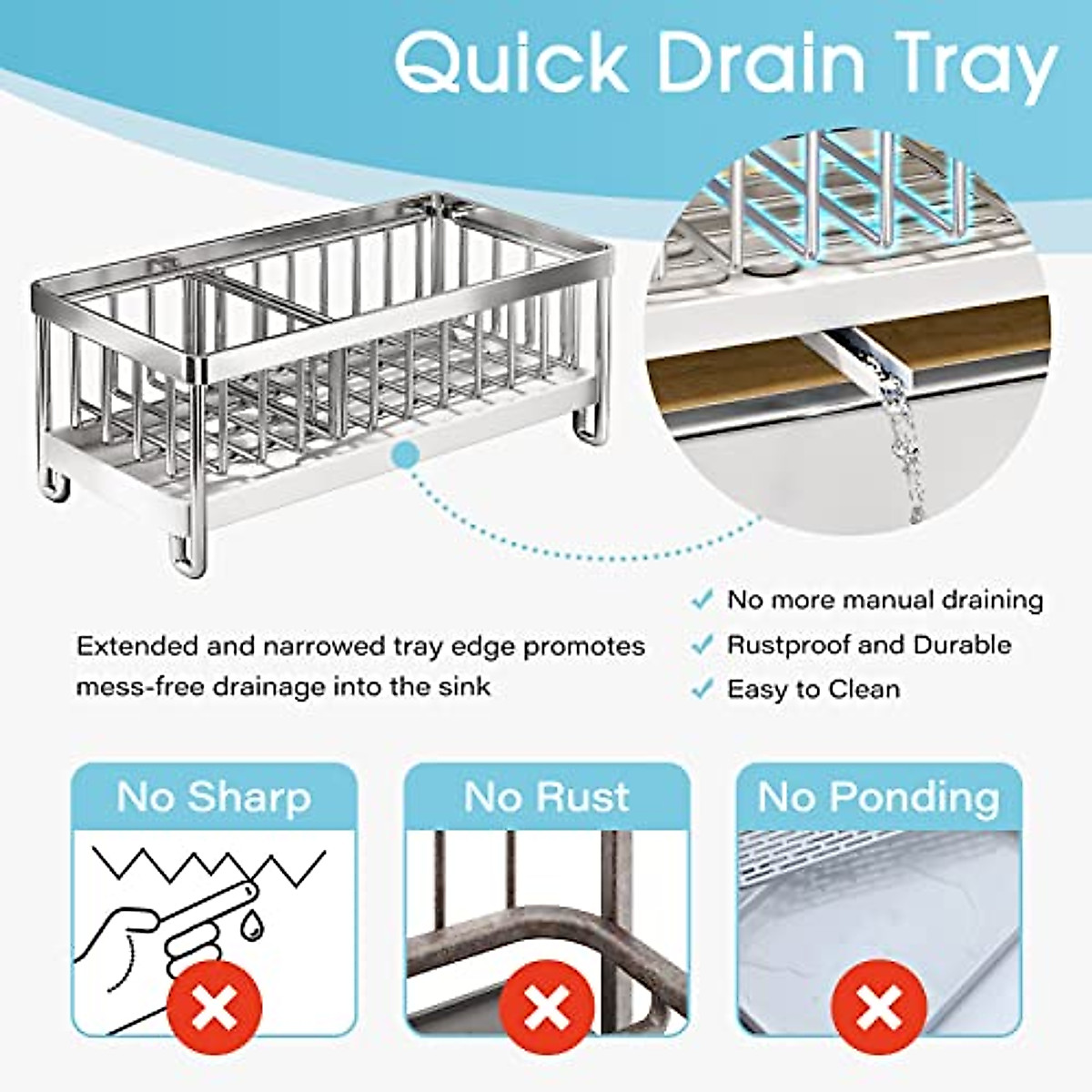 Quick Drain Tray

Extended and narrowed tray edge promotes mess-free drainage into the sink

✓ No more manual draining
✓ Rustproof and Durable
✓ Easy to Clean

No Sharp

No Rust

No Ponding