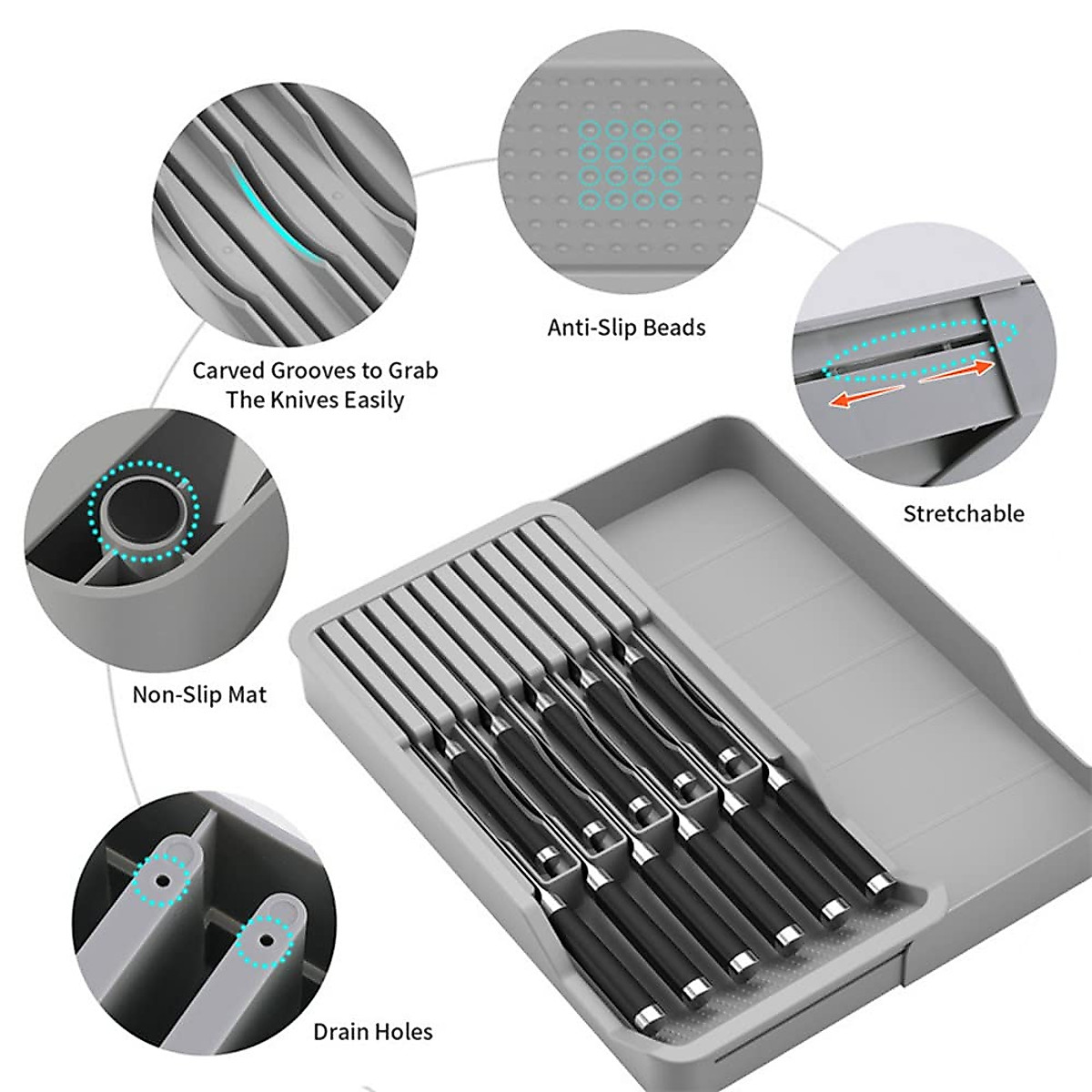 Carved Grooves to Grab The Knives Easily

Anti-Slip Beads

Stretchable

Non-Slip Mat

Drain Holes