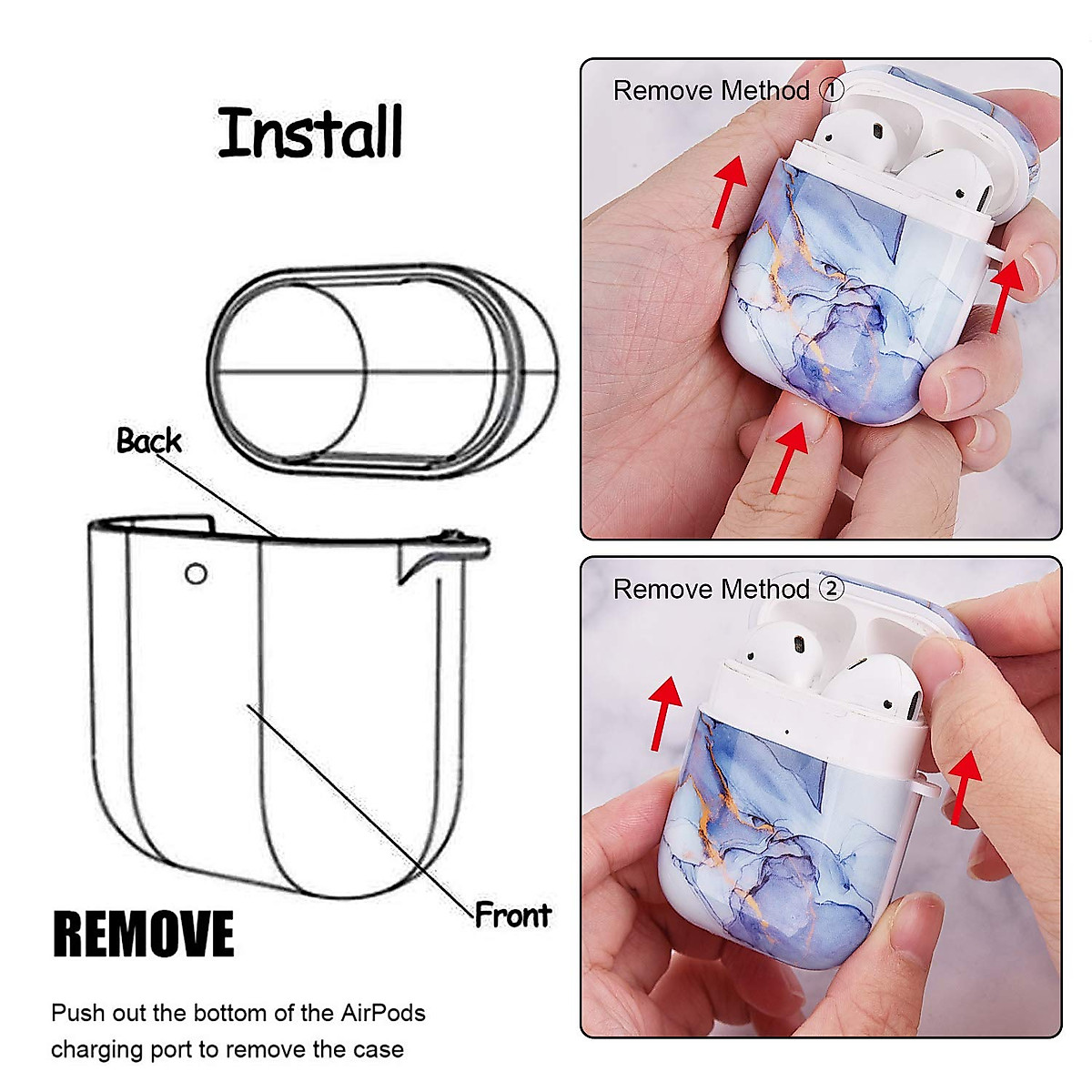 Install

Back

Front

REMOVE

Push out the bottom of the AirPods charging port to remove the case

Remove Method ①

Remove Method ②