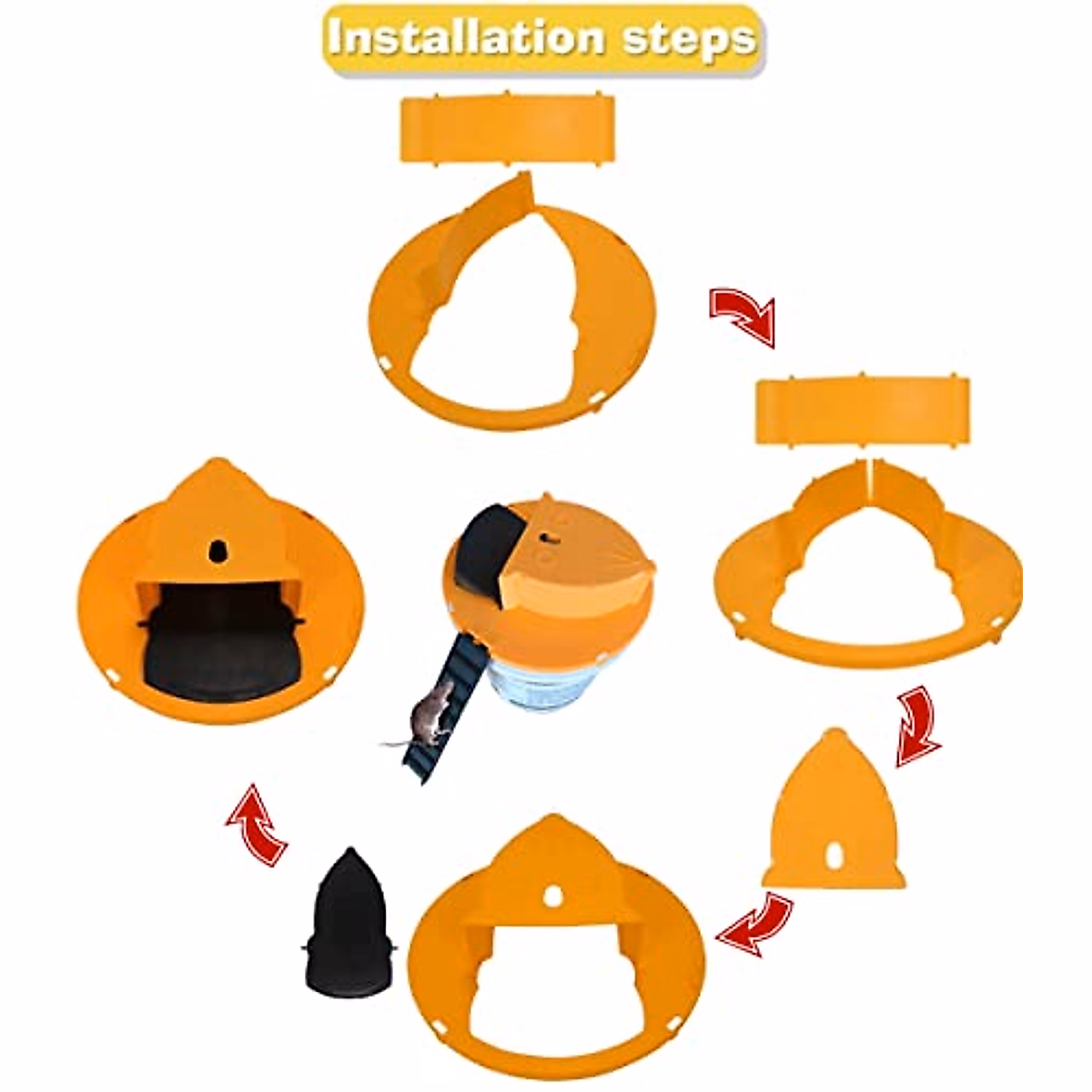 Installation steps