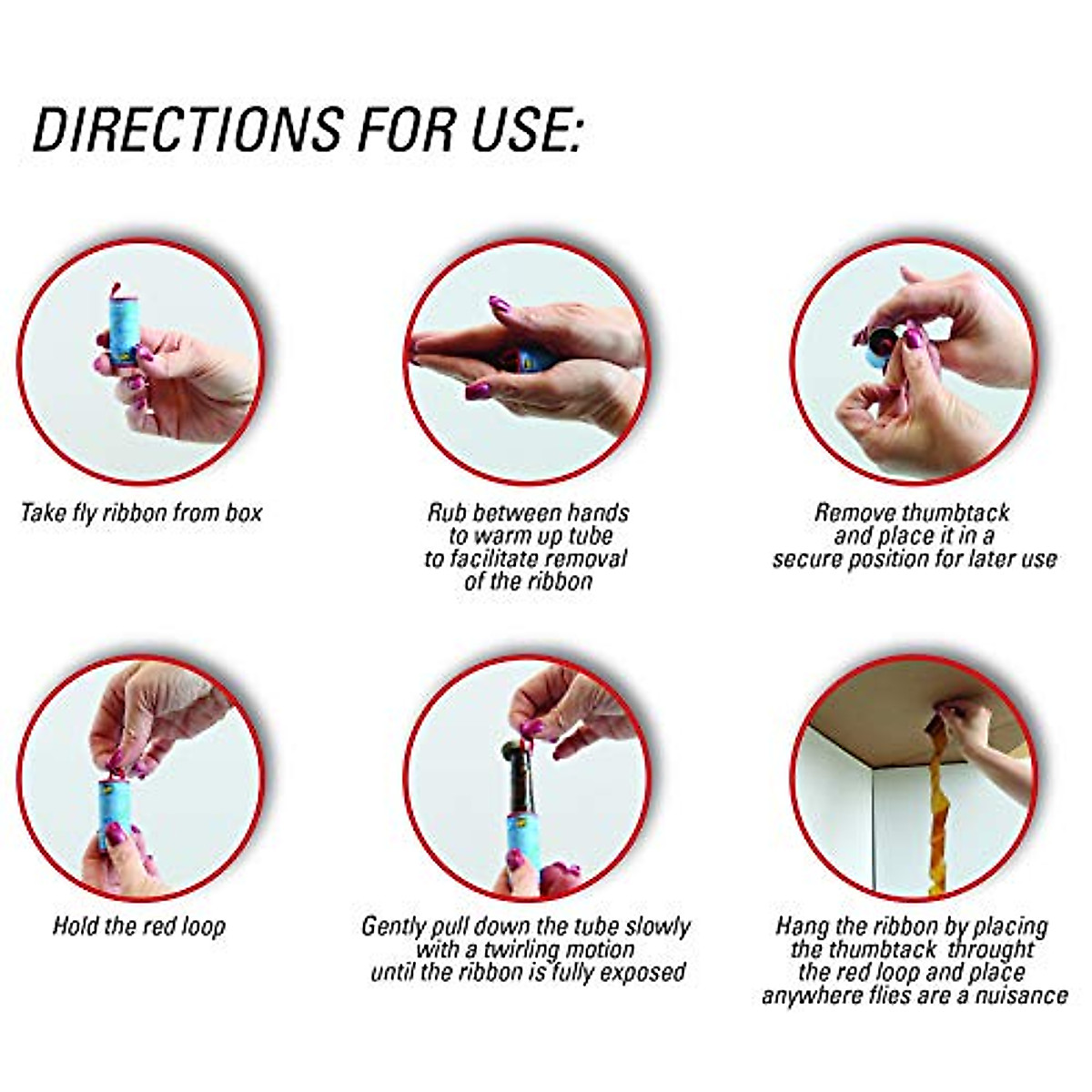 DIRECTIONS FOR USE:

Take fly ribbon from box

Rub between hands to warm up tube to facilitate removal of the ribbon

Remove thumbtack and place it in a secure position for later use

Hold the red loop

Gently pull down the tube slowly with a twirling motion until the ribbon is fully exposed

Hang the ribbon by placing the thumbtack throught the red loop and place anywhere flies are a nuisance