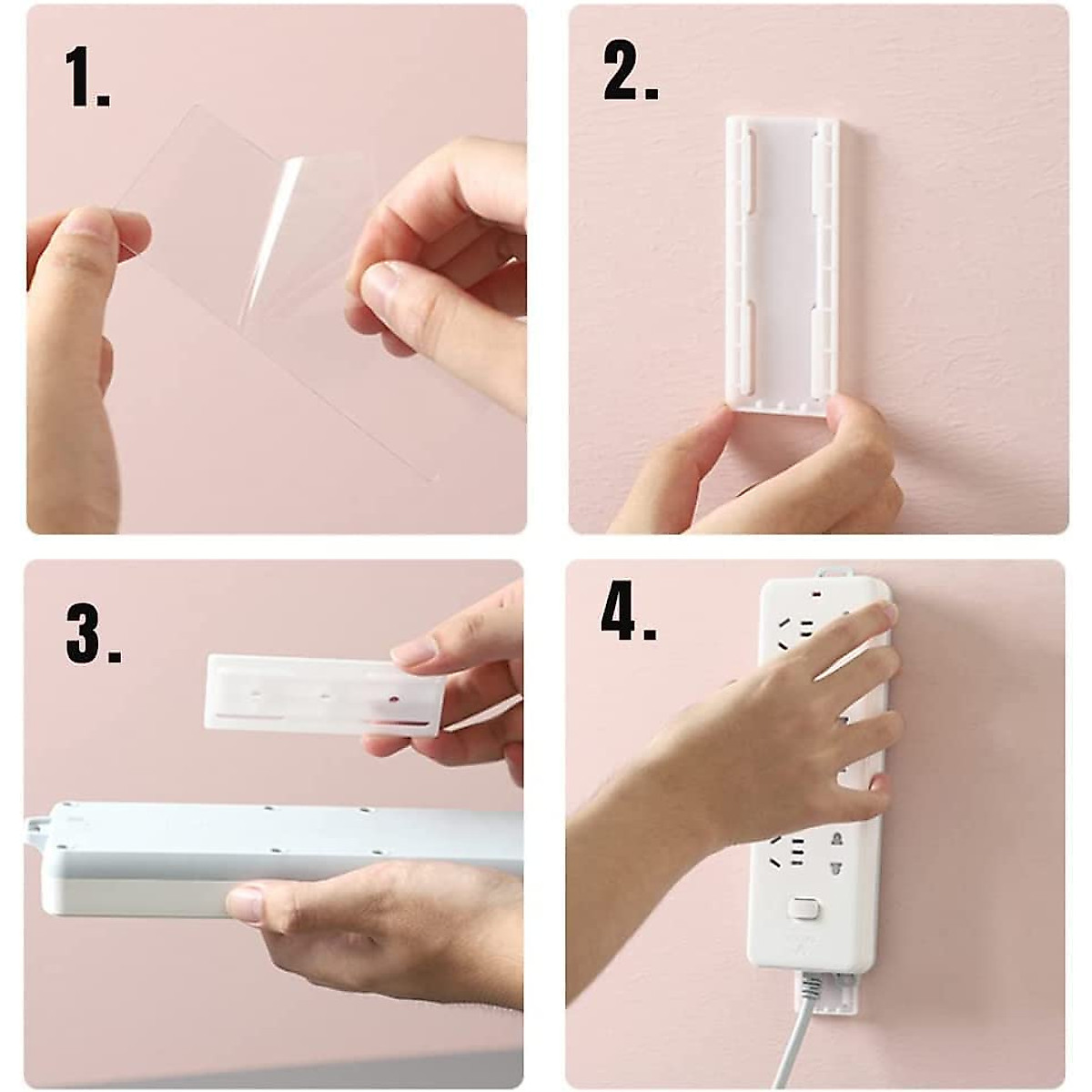 1.

2.

3.

4.