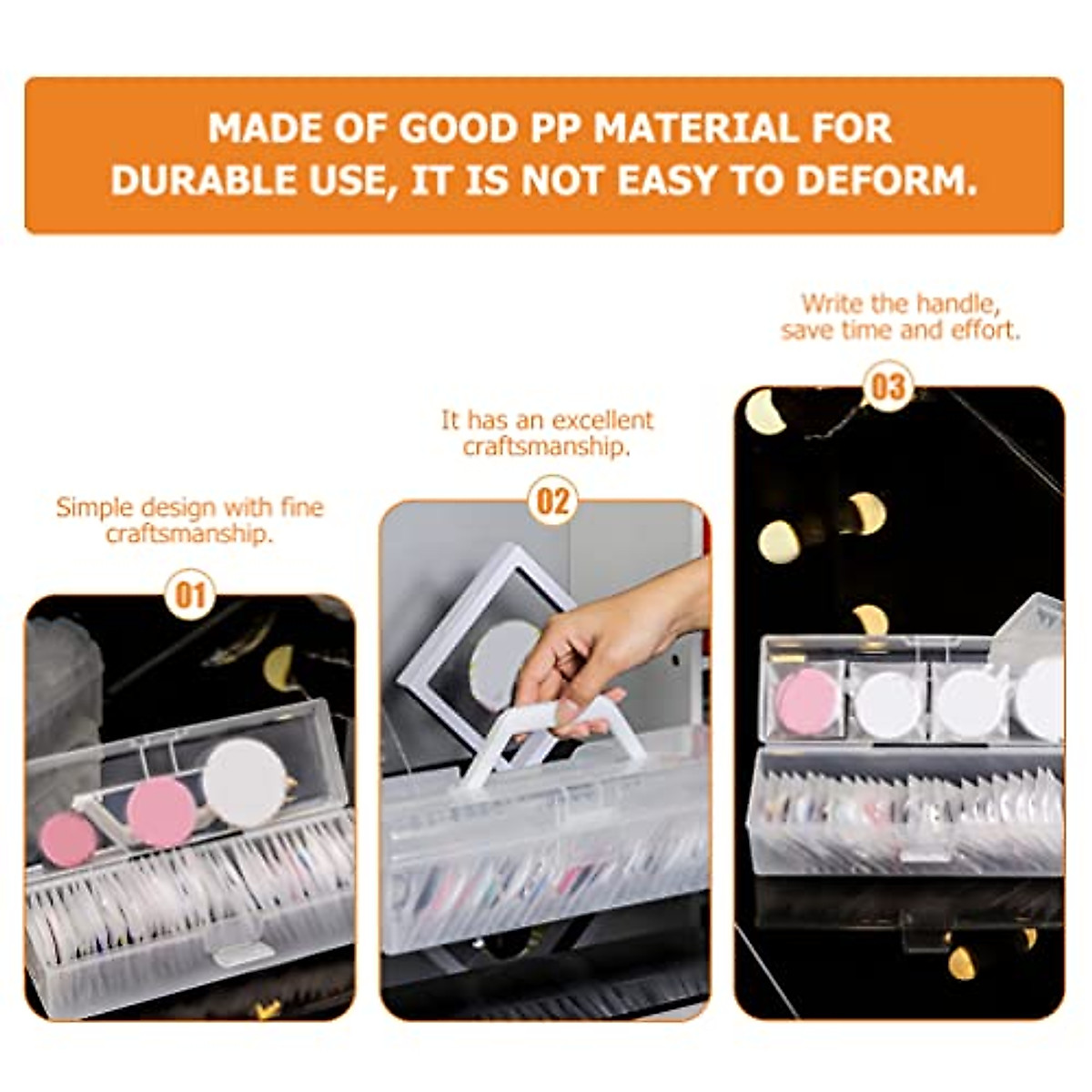 MADE OF GOOD PP MATERIAL FOR DURABLE USE, IT IS NOT EASY TO DEFORM.

Simple design with fine craftsmanship.

01

It has an excellent craftsmanship.

02

Write the handle, save time and effort.

03