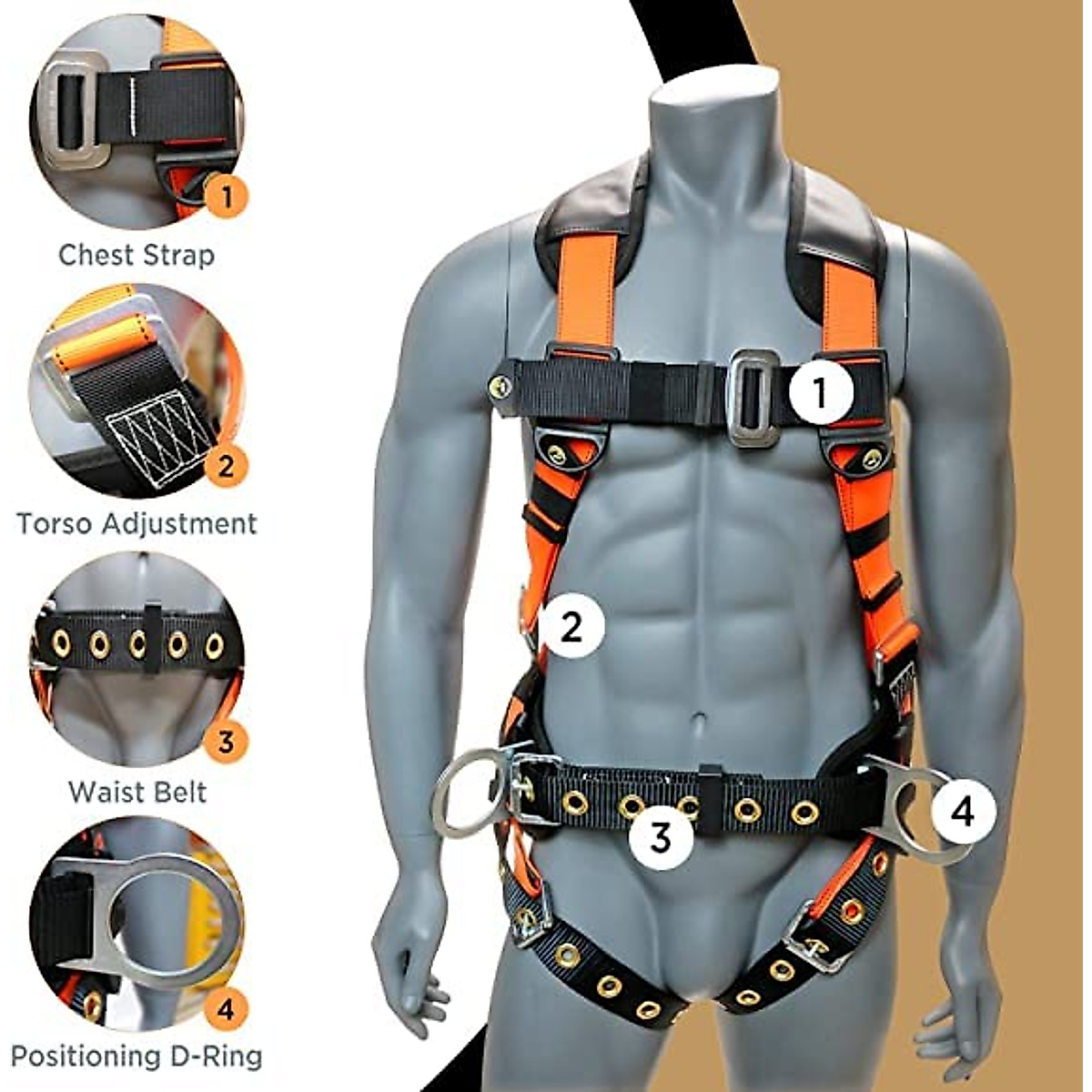 1
Chest Strap

2
Torso Adjustment

3
Waist Belt

4
Positioning D-Ring

1
2
3
4