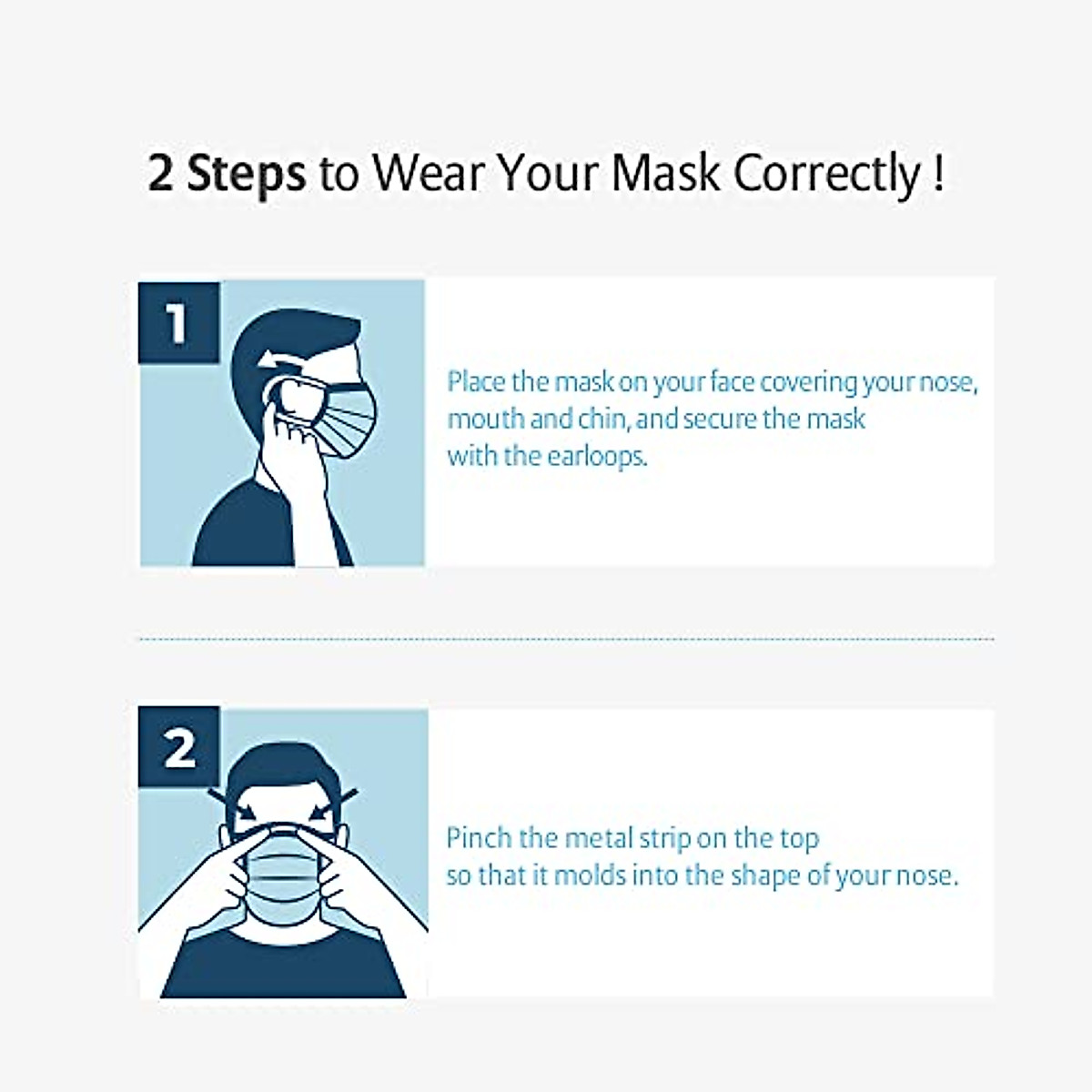 2 Steps to Wear Your Mask Correctly !

1

Place the mask on your face covering your nose, mouth and chin, and secure the mask with the earloops.

2

Pinch the metal strip on the top so that it molds into the shape of your nose.