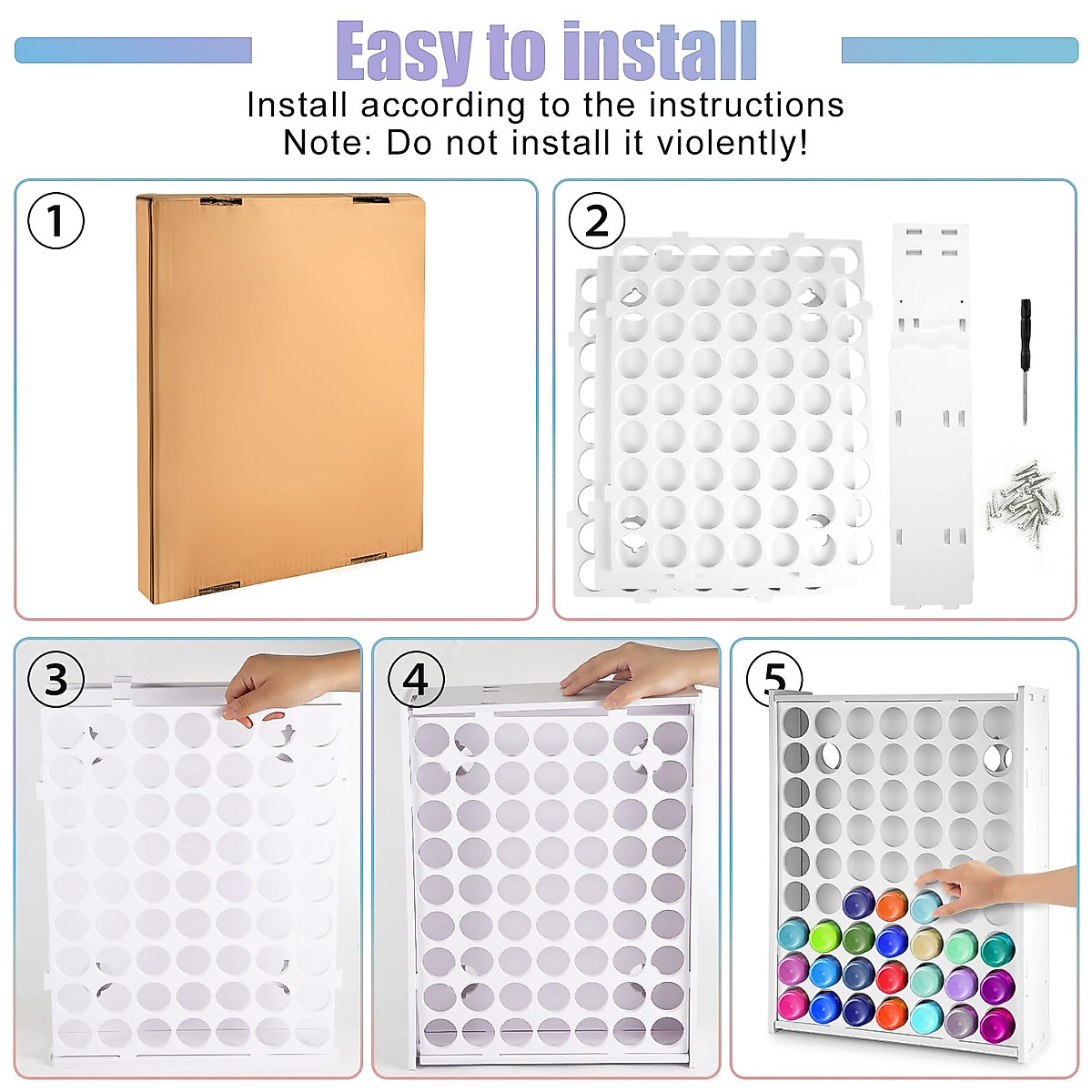 Easy to install
Install according to the instructions
Note: Do not install it violently!

1

2

3

4

5