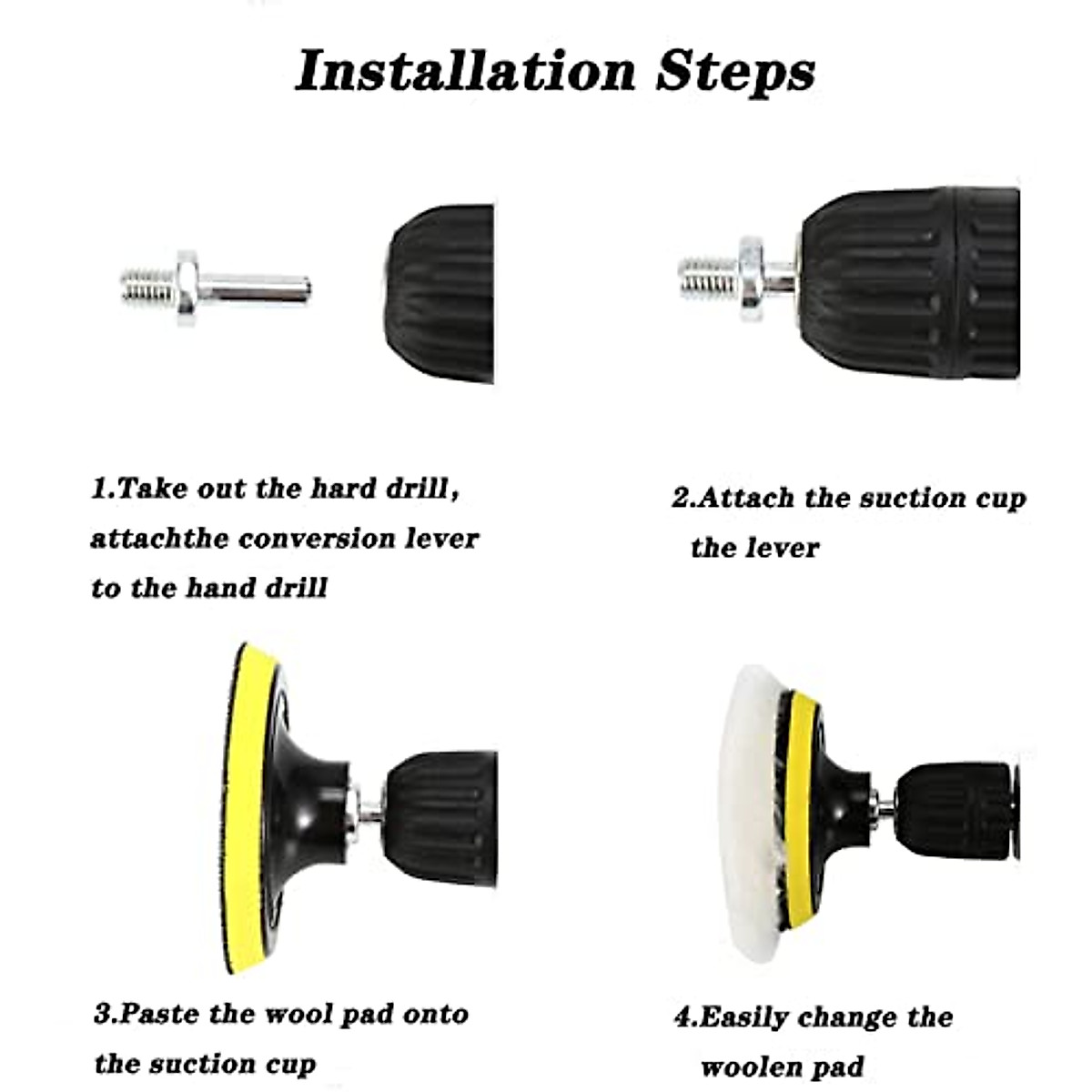 Installation Steps

1.Take out the hard drill, attachthe conversion lever to the hand drill

2.Attach the suction cup the lever

3.Paste the wool pad onto the suction cup

4.Easily change the woolen pad