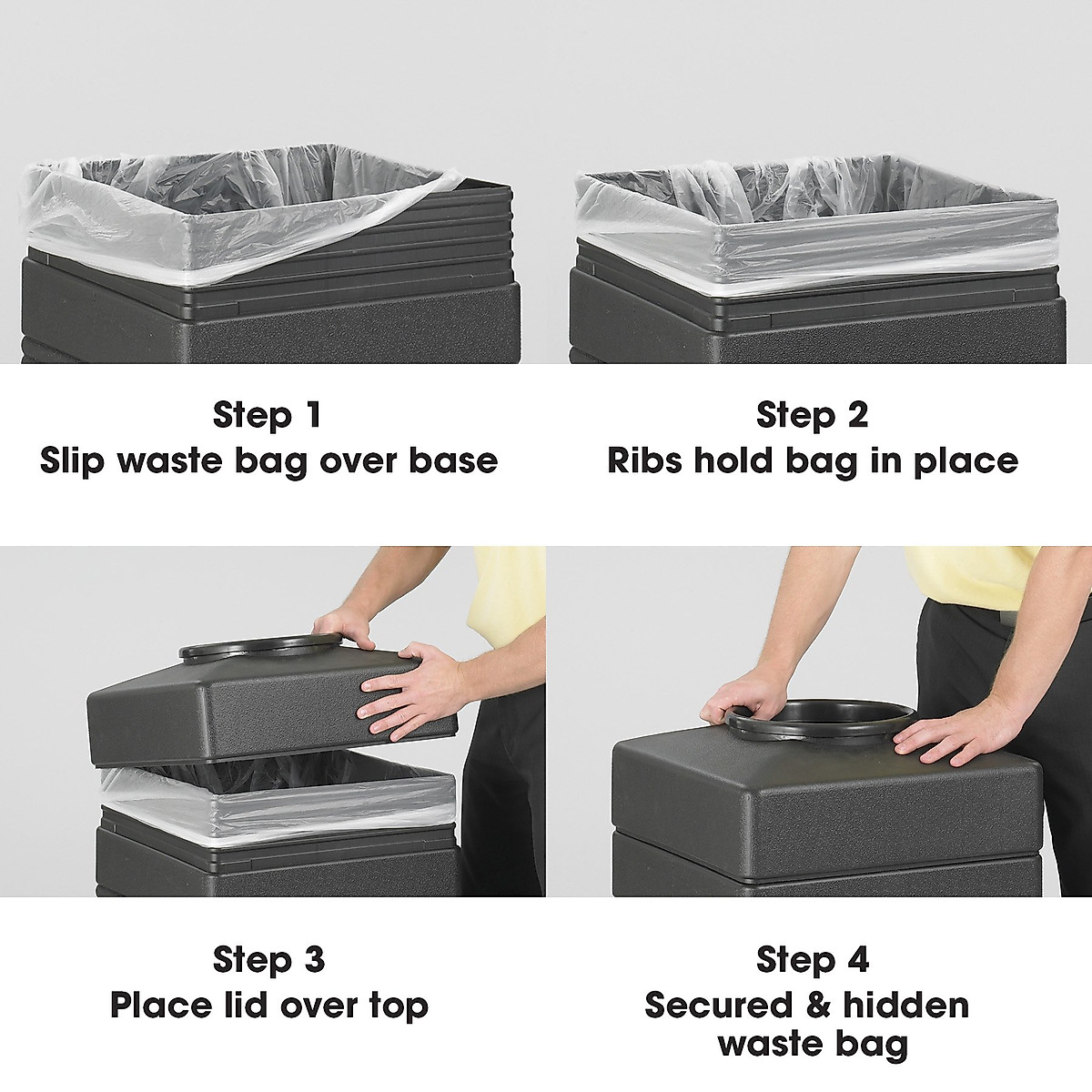 Step 1
Slip waste bag over base

Step 2
Ribs hold bag in place

Step 3
Place lid over top

Step 4
Secured & hidden waste bag