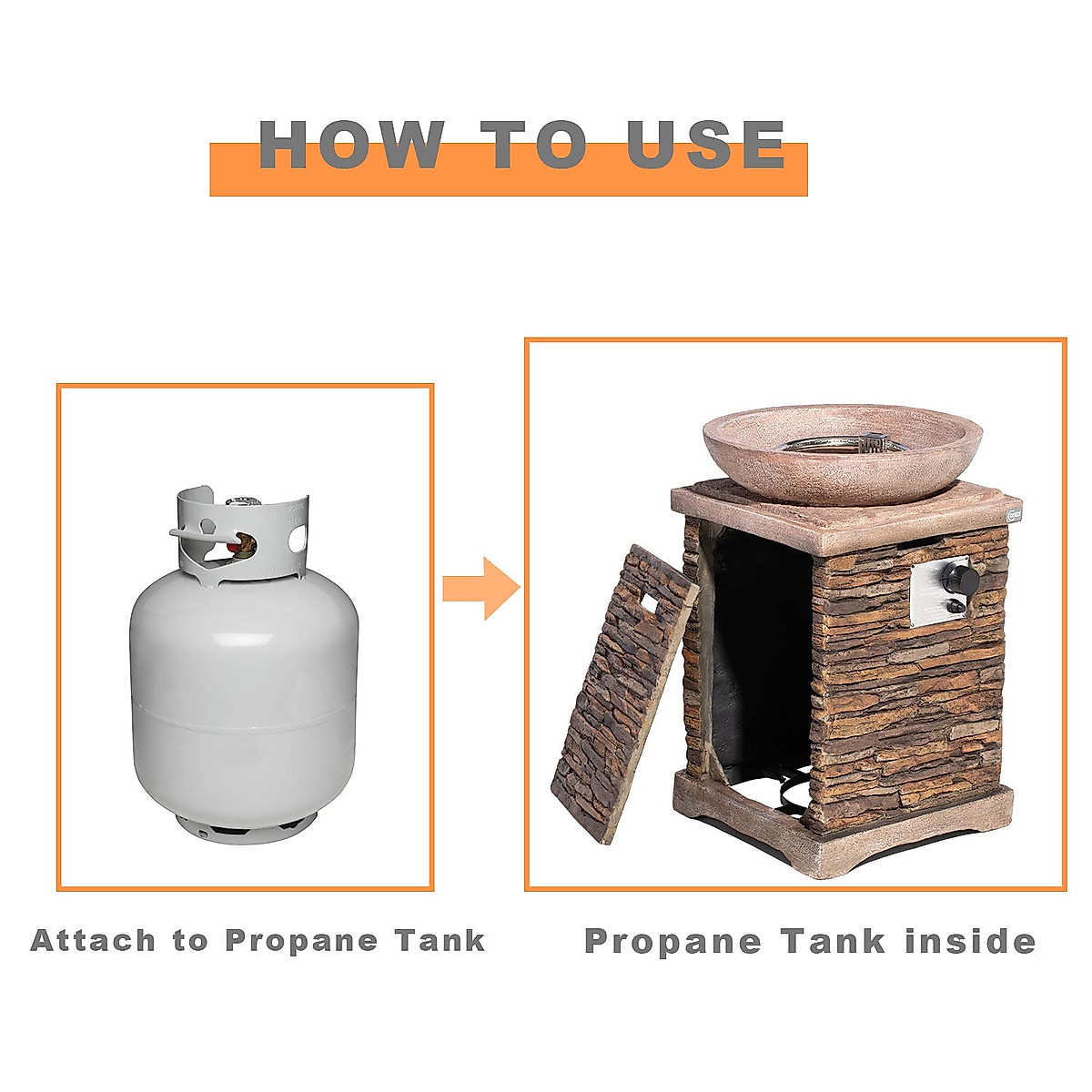 HOW TO USE

Attach to Propane Tank

Propane Tank inside