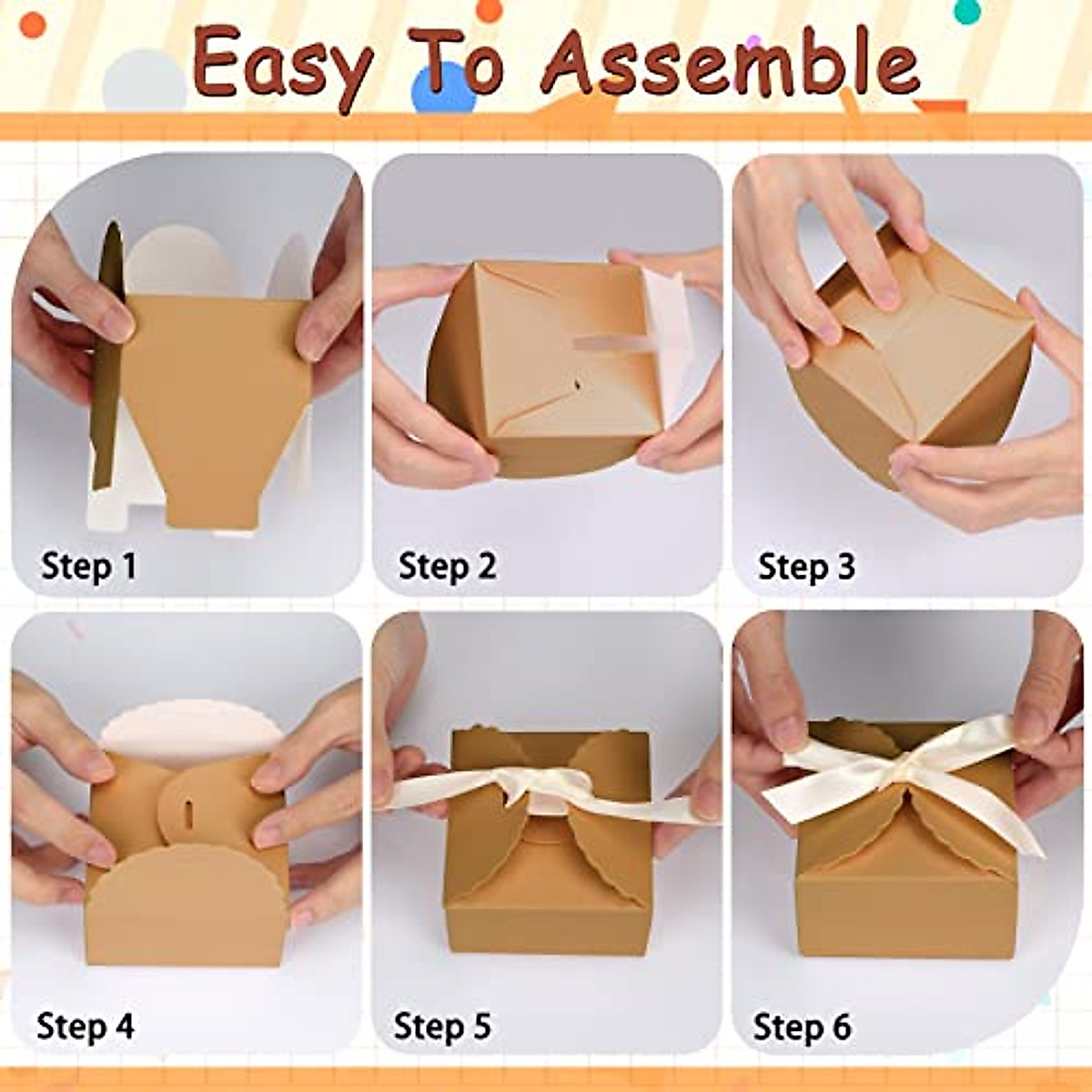 Easy To Assemble

Step 1

Step 2

Step 3

Step 4

Step 5

Step 6