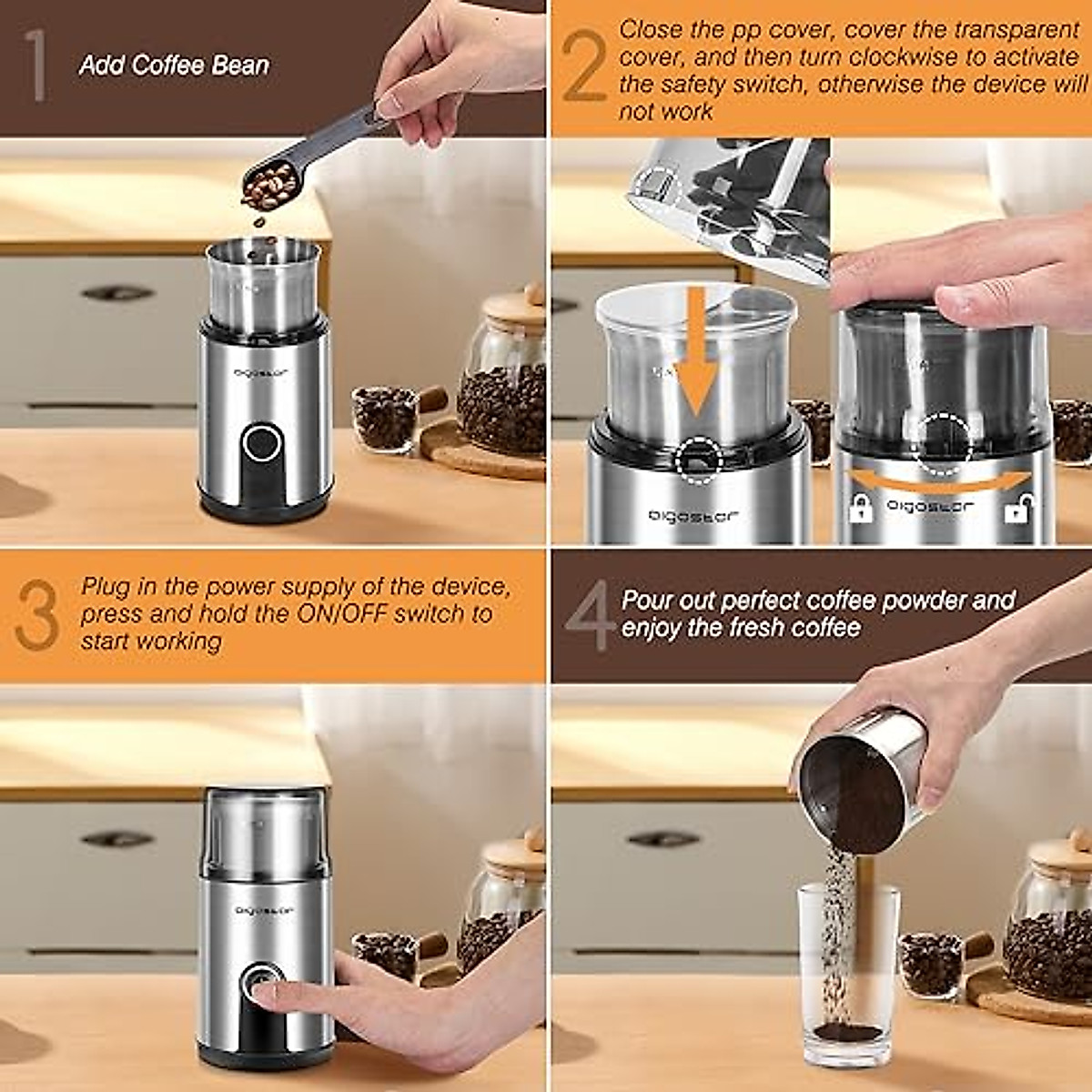 1 Add Coffee Bean

aigostar

2 Close the pp cover, cover the transparent cover, and then turn clockwise to activate the safety switch, otherwise the device will not work

aigostar

aigostar

3 Plug in the power supply of the device, press and hold the ON/OFF switch to start working

aigostar

4 Pour out perfect coffee powder and enjoy the fresh coffee