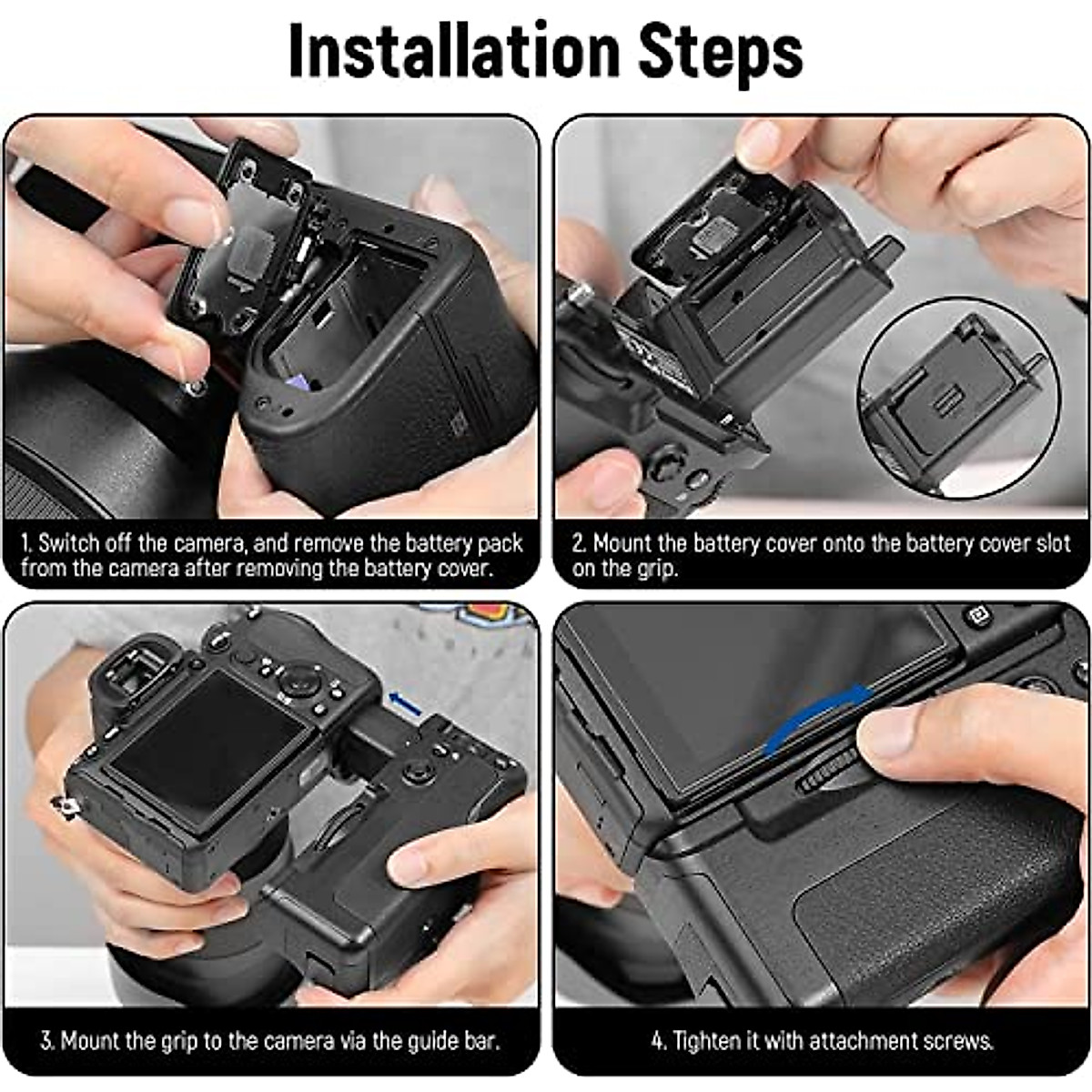 Installation Steps

1. Switch off the camera, and remove the battery pack from the camera after removing the battery cover.

2. Mount the battery cover onto the battery cover slot on the grip.

3. Mount the grip to the camera via the guide bar.

4. Tighten it with attachment screws.