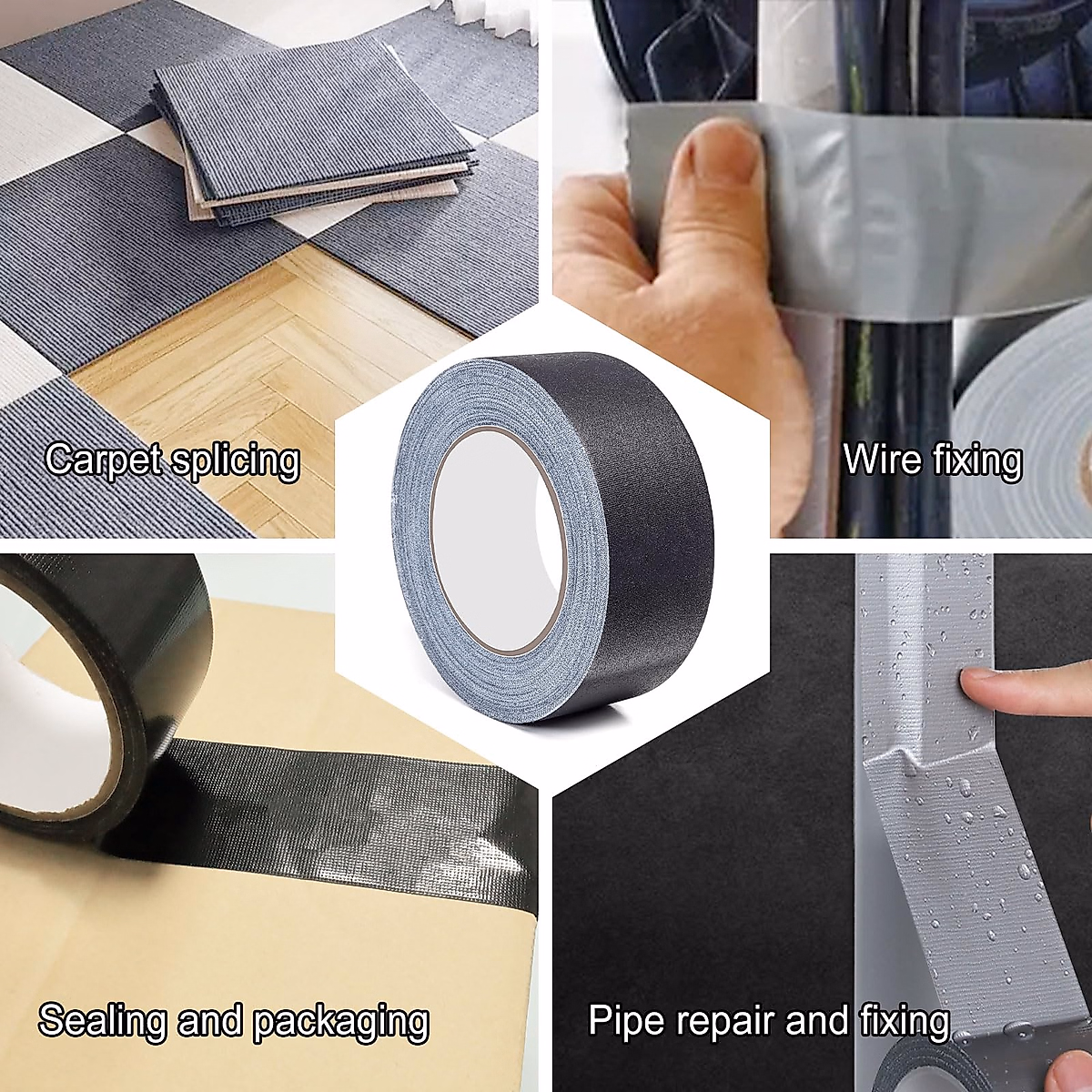 Carpet splicing

Wire fixing

Sealing and packaging

Pipe repair and fixing