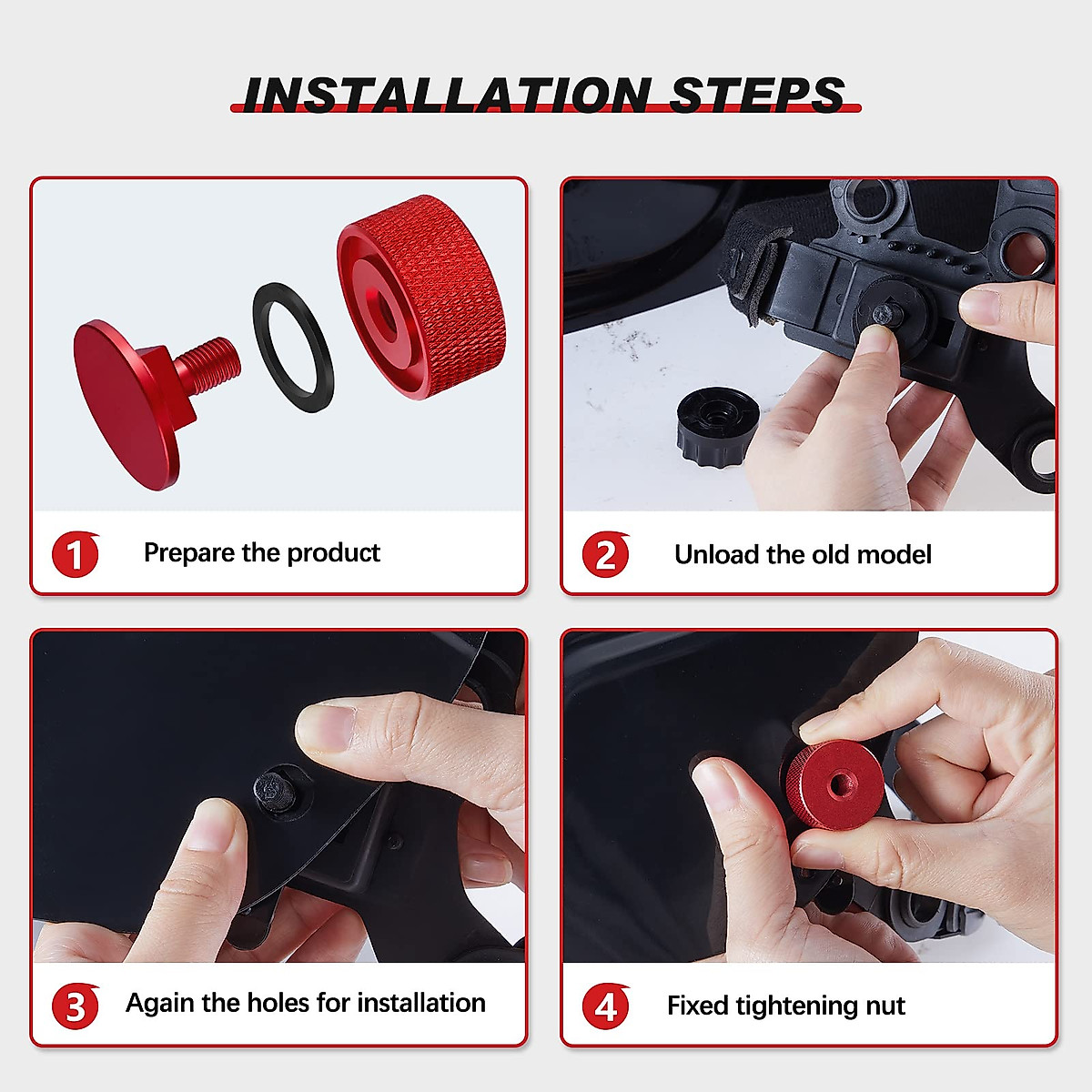 INSTALLATION STEPS

1 Prepare the product

2 Unload the old model

3 Again the holes for installation

4 Fixed tightening nut