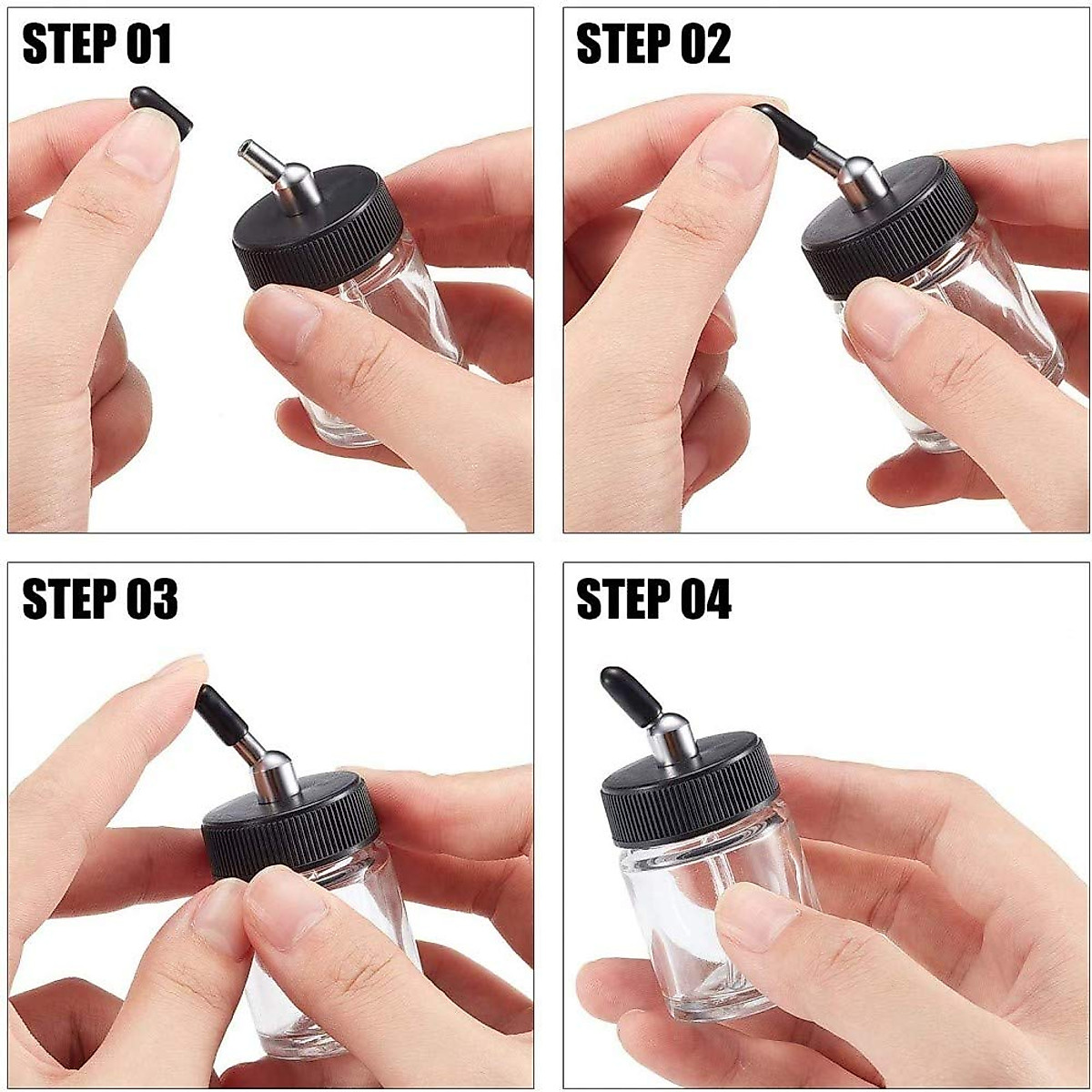 STEP 01

STEP 02

STEP 03

STEP 04