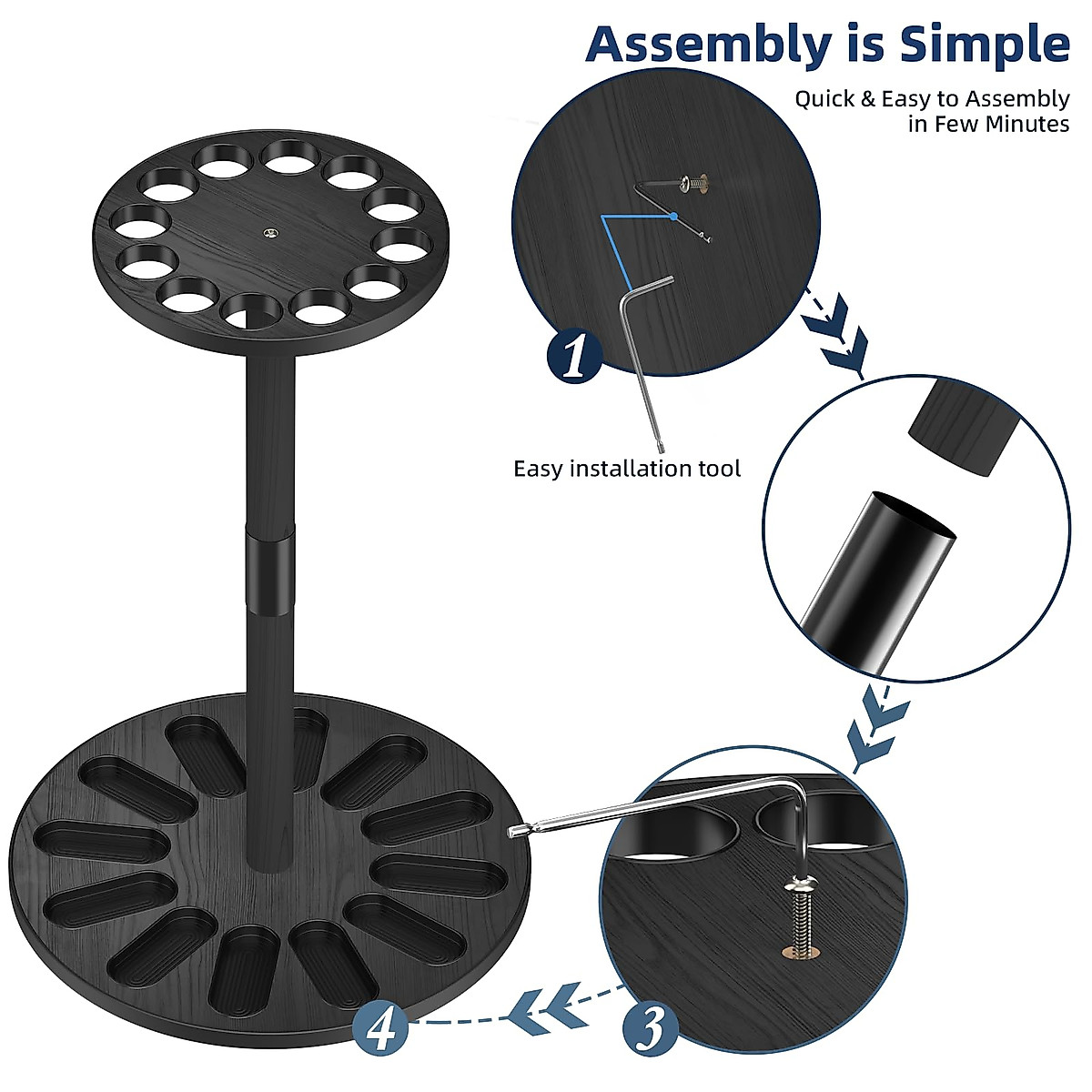 Assembly is Simple

Quick & Easy to Assembly in Few Minutes

1

Easy installation tool

3

4