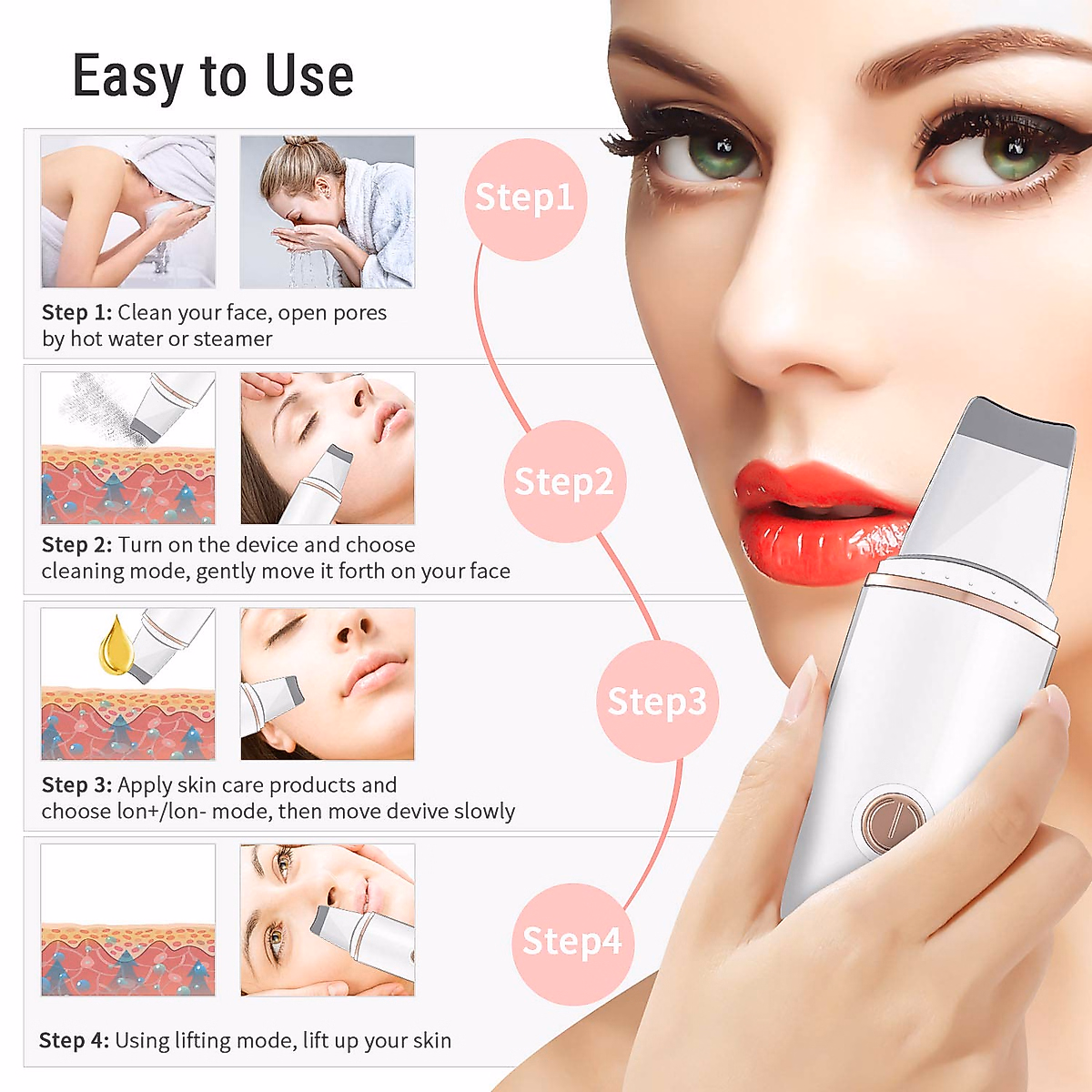 Easy to Use

Step1

Step 1: Clean your face, open pores by hot water or steamer

Step2

Step 2: Turn on the device and choose cleaning mode, gently move it forth on your face

Step3

Step 3: Apply skin care products and choose Ion+/Ion- mode, then move devive slowly

Step4

Step 4: Using lifting mode, lift up your skin