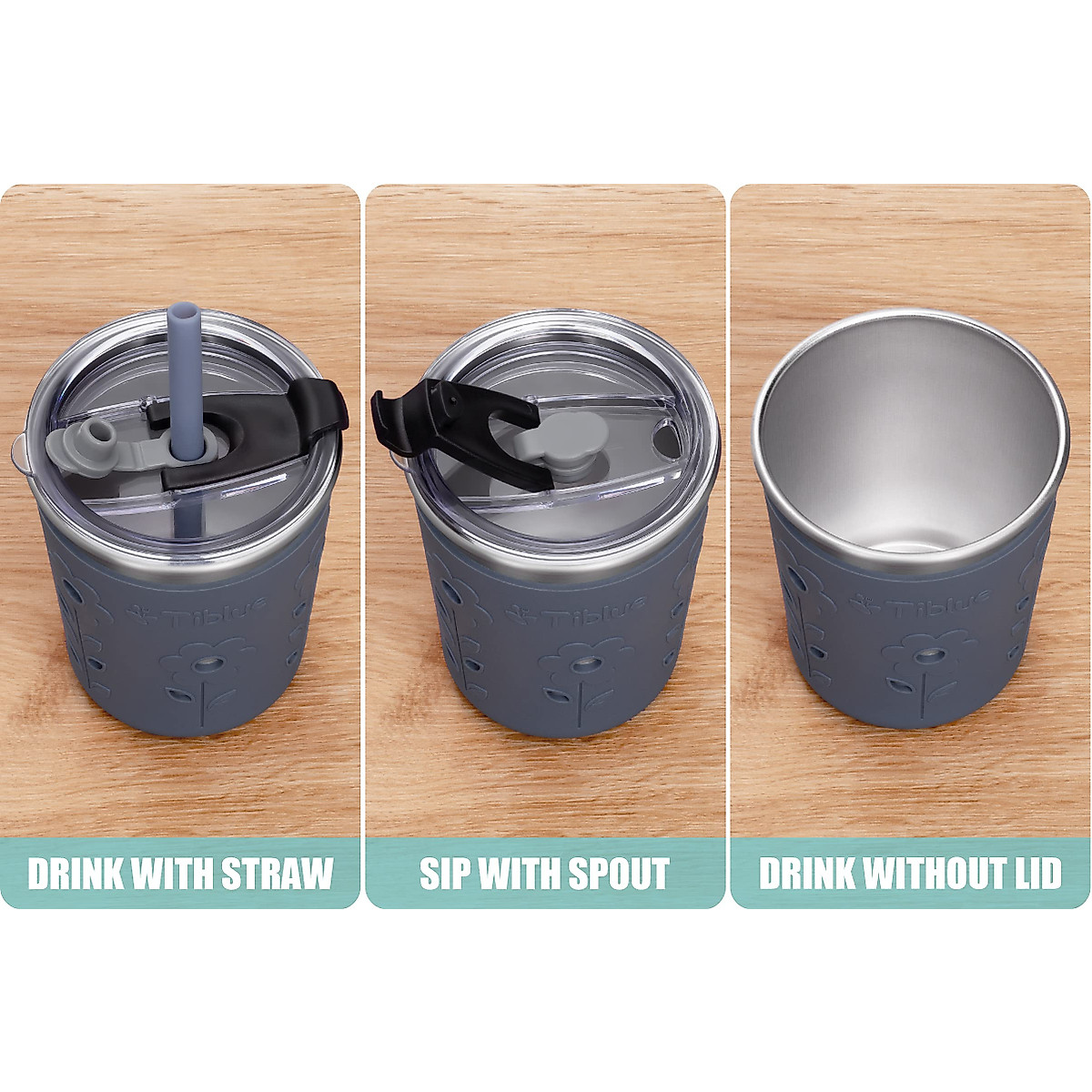 Tiblue

DRINK WITH STRAW

Tiblue

SIP WITH SPOUT

Tiblue

DRINK WITHOUT LID