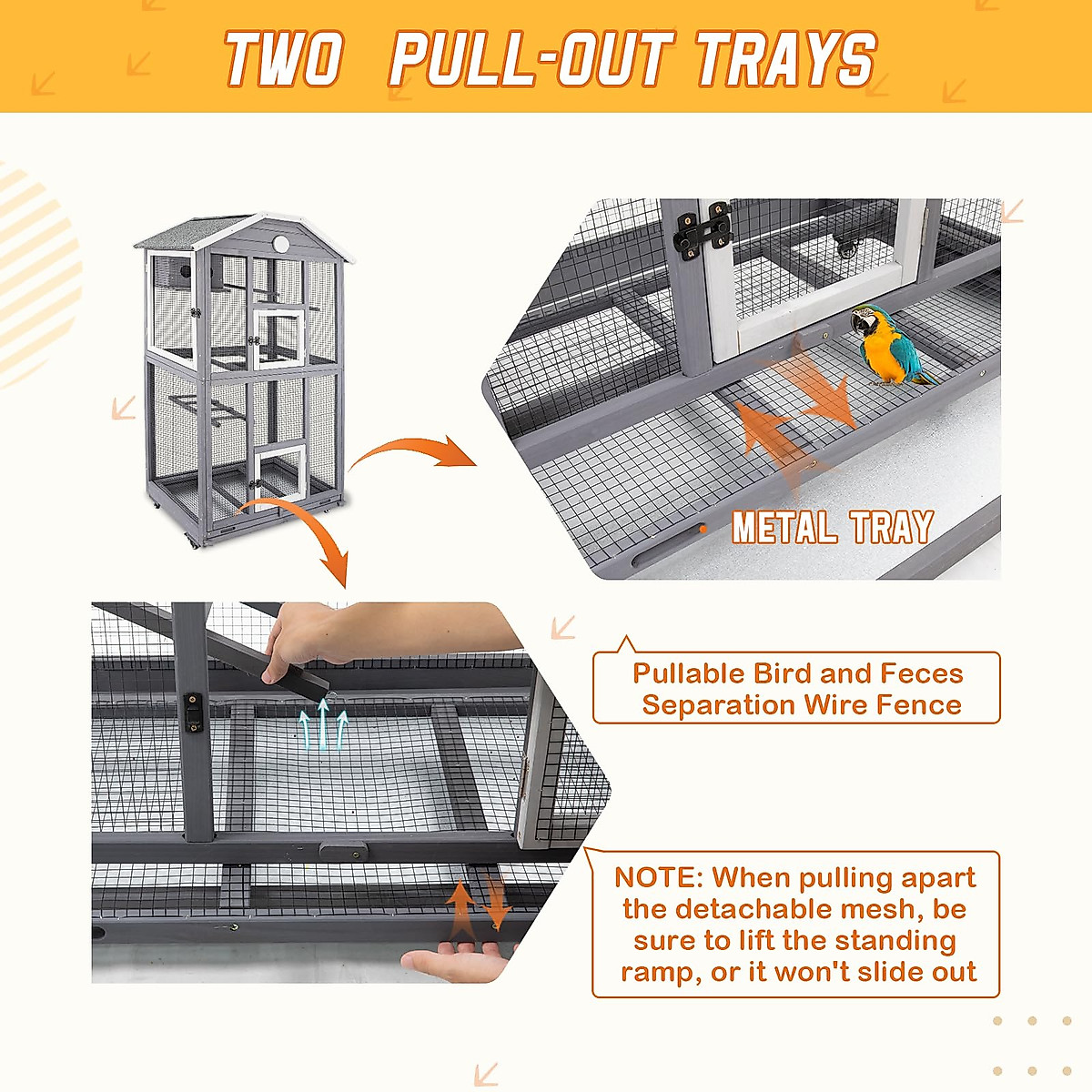 TWO PULL-OUT TRAYS

METAL TRAY

Pullable Bird and Feces Separation Wire Fence

NOTE: When pulling apart the detachable mesh, be sure to lift the standing ramp, or it won't slide out